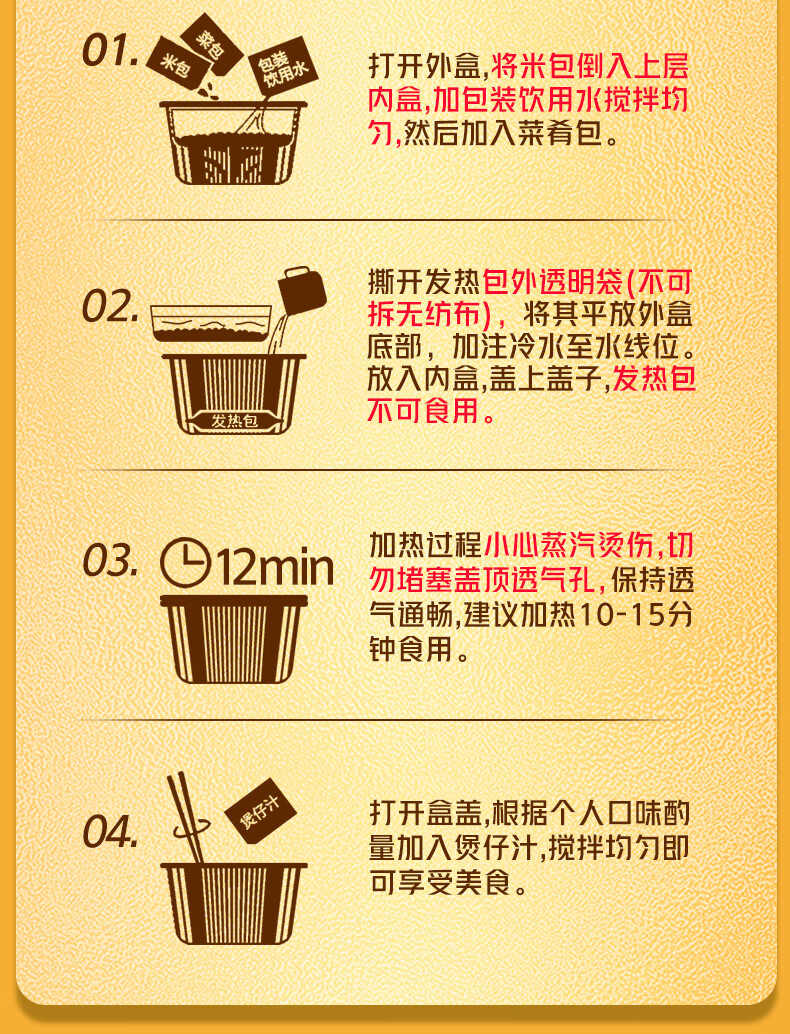 01.

米包

菜包

包装饮用水

打开外盒,将米包倒入上层内盒,加包装饮用水搅拌均匀,然后加入菜肴包。

02.

发热包

撕开发热包外透明袋(不可拆无纺布),将其平放外盒底部,加注冷水至水线位。放入内盒,盖上盖子,发热包不可食用。

03.

12min

加热过程小心蒸汽烫伤,切勿堵塞盖顶透气孔,保持透气通畅,建议加热10-15分钟食用。

04.

煲仔汁

打开盒盖,根据个人口味酌量加入煲仔汁,搅拌均匀即可享受美食。