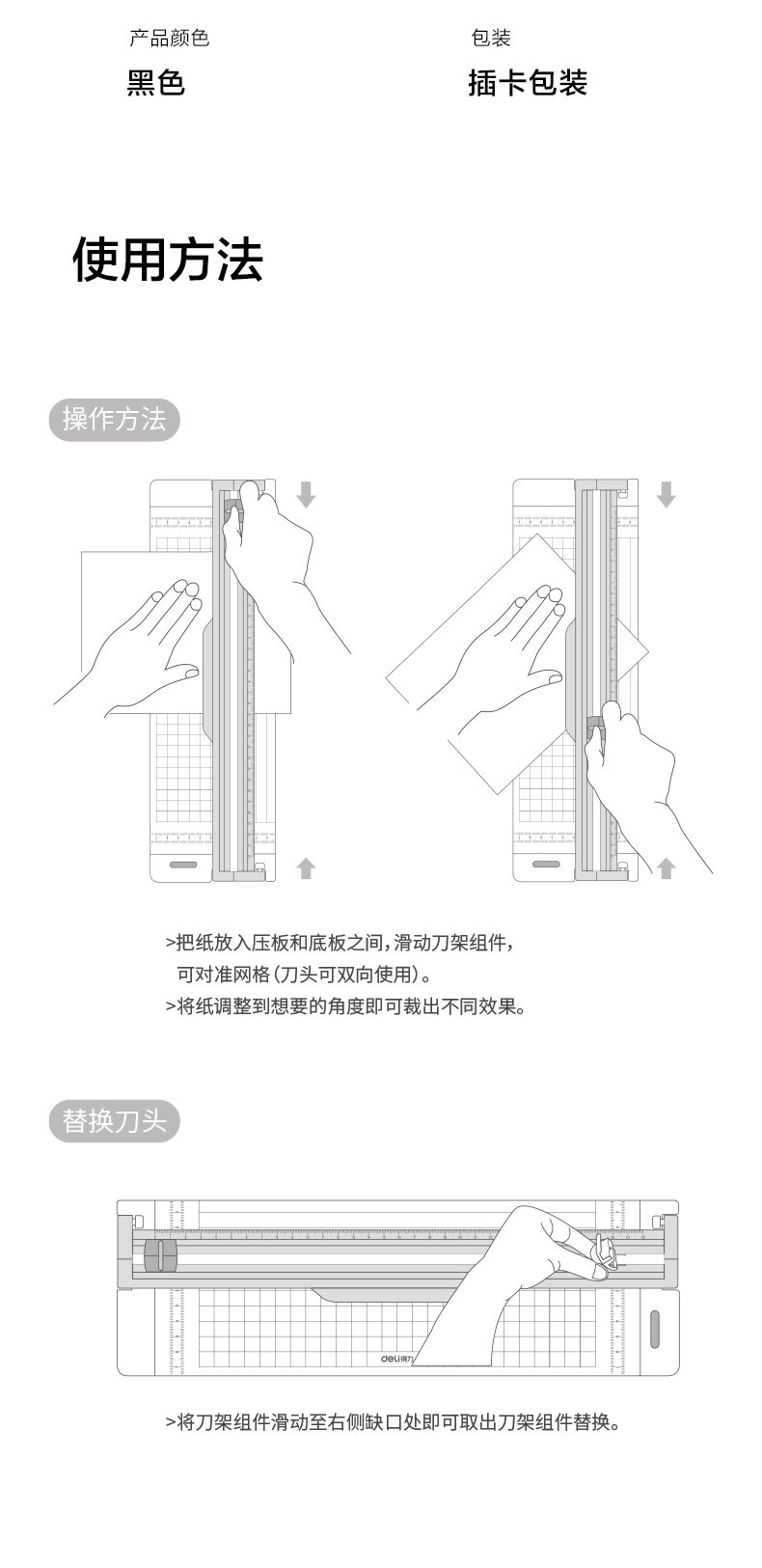 产品颜色
黑色

包装
插卡包装

使用方法

操作方法

>把纸放入压板和底板之间，滑动刀架组件，可对准网格（刀头可双向使用）。
>将纸调整到想要的角度即可裁出不同效果。

替换刀头

deli得力

>将刀架组件滑动至右侧缺口处即可取出刀架组件替换。