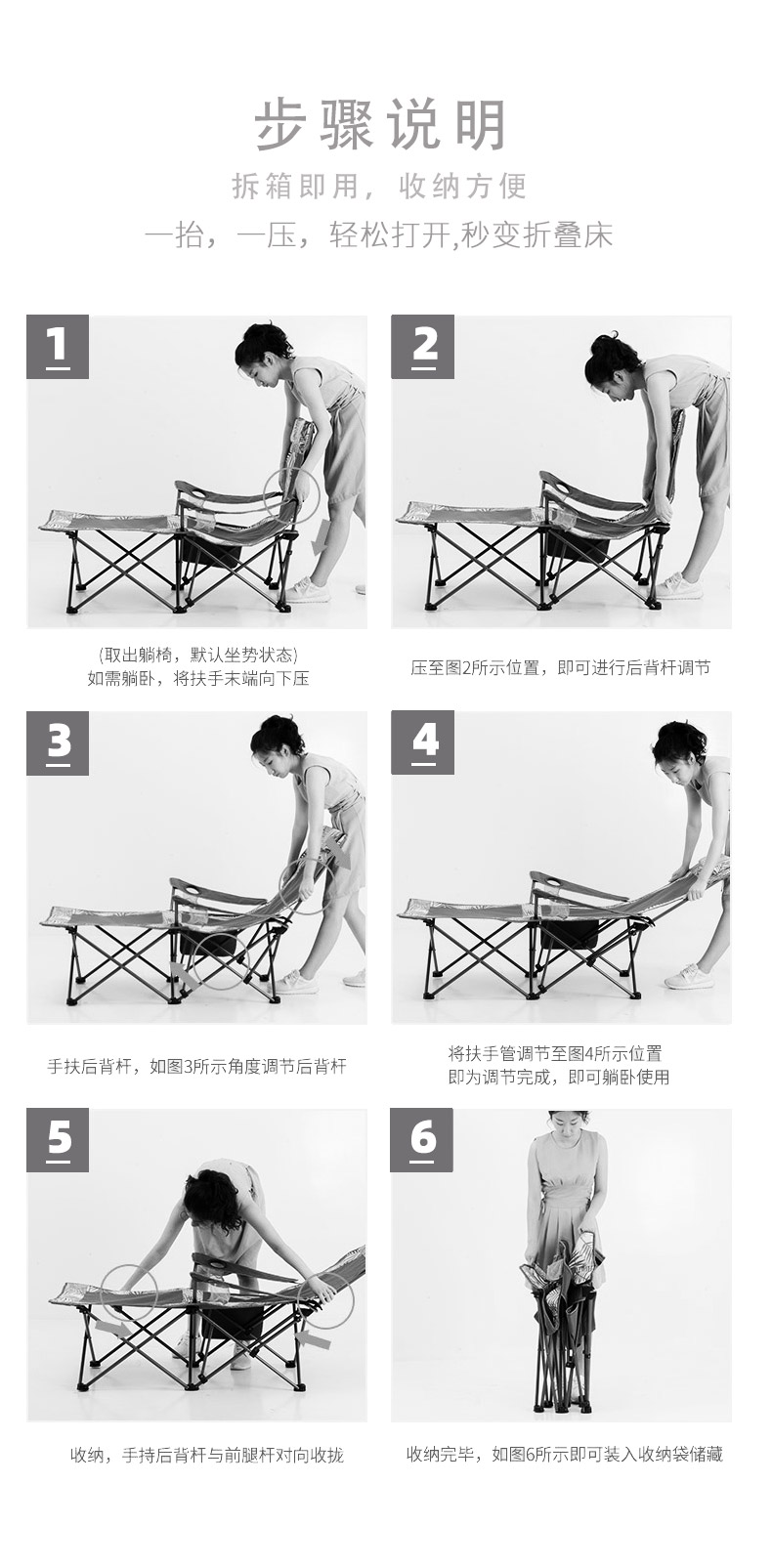 步骤说明
拆箱即用，收纳方便
一抬，一压，轻松打开,秒变折叠床

1

(取出躺椅，默认坐势状态)
如需躺卧，将扶手末端向下压

2

压至图2所示位置，即可进行后背杆调节

3

手扶后背杆，如图3所示角度调节后背杆

4

将扶手管调节至图4所示位置
即为调节完成，即可躺卧使用

5

收纳，手持后背杆与前腿杆对向收拢

6

收纳完毕，如图6所示即可装入收纳袋储藏