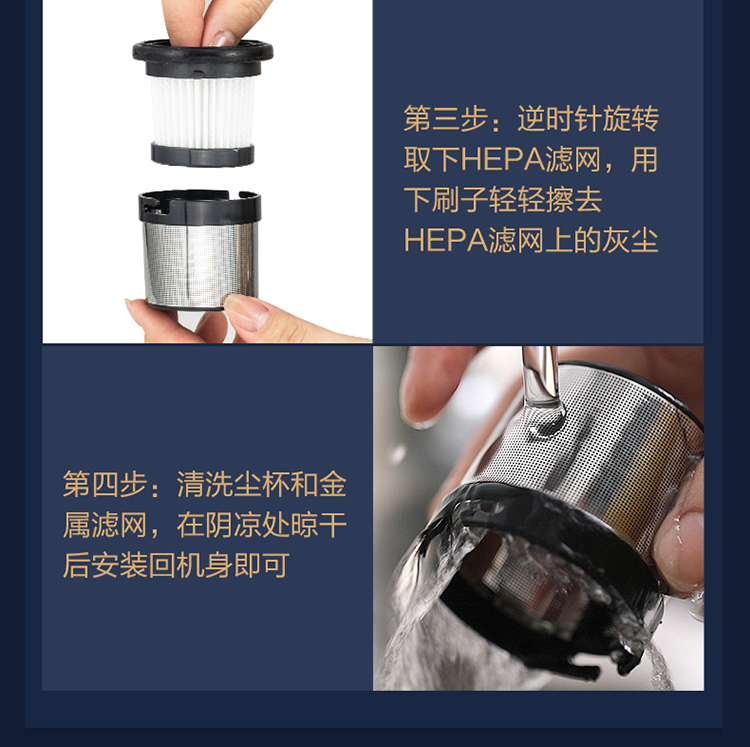 第三步：逆时针旋转取下HEPA滤网，用下刷子轻轻擦去HEPA滤网上的灰尘

第四步：清洗尘杯和金属滤网，在阴凉处晾干后安装回机身即可