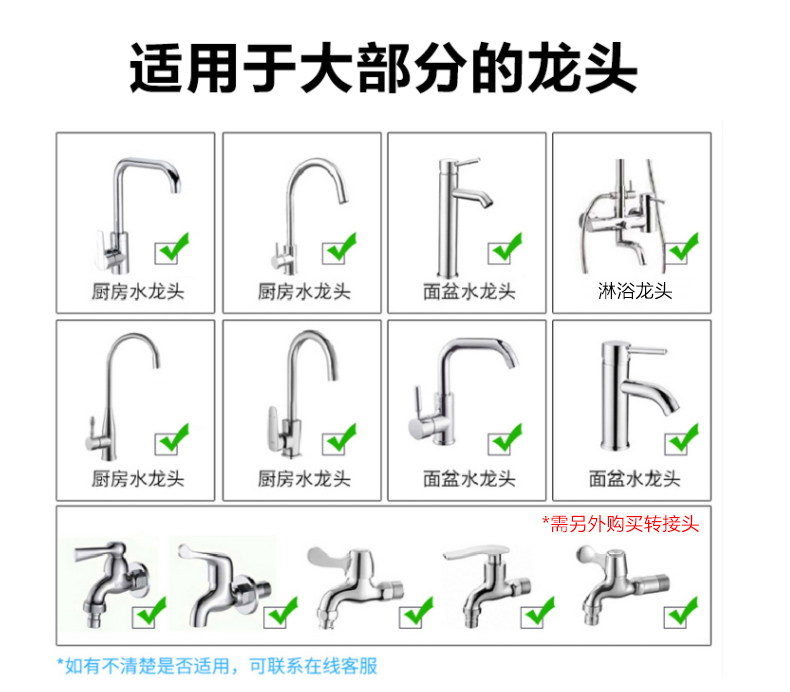 适用于大部分的龙头

厨房水龙头

厨房水龙头

面盆水龙头

淋浴龙头

厨房水龙头

厨房水龙头

面盆水龙头

面盆水龙头

*需另外购买转接头

*如有不清楚是否适用，可联系在线客服