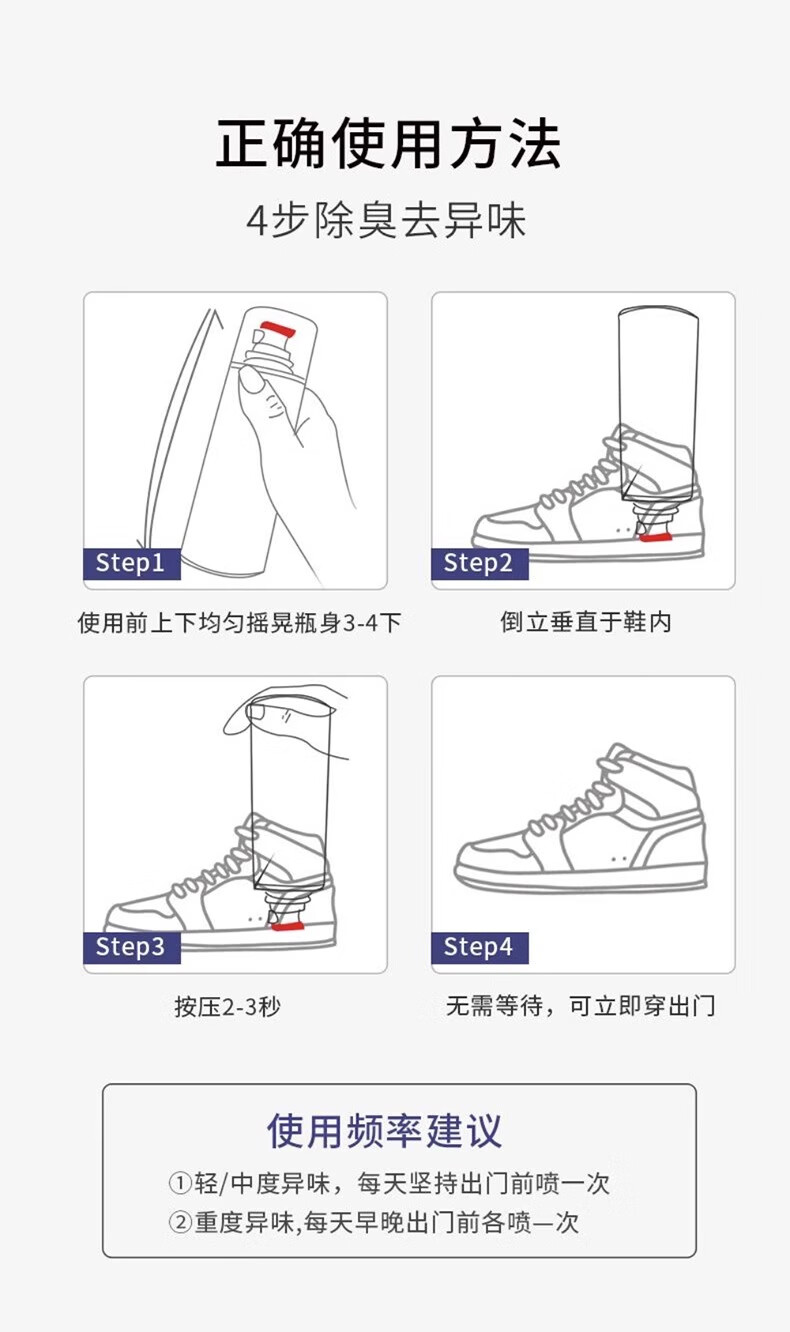 正确使用方法

4步除臭去异味

Step1

使用前上下均匀摇晃瓶身3-4下

Step2

倒立垂直于鞋内

Step3

按压2-3秒

Step4

无需等待，可立即穿出门

使用频率建议

①轻/中度异味，每天坚持出门前喷一次

②重度异味,每天早晚出门前各喷一次