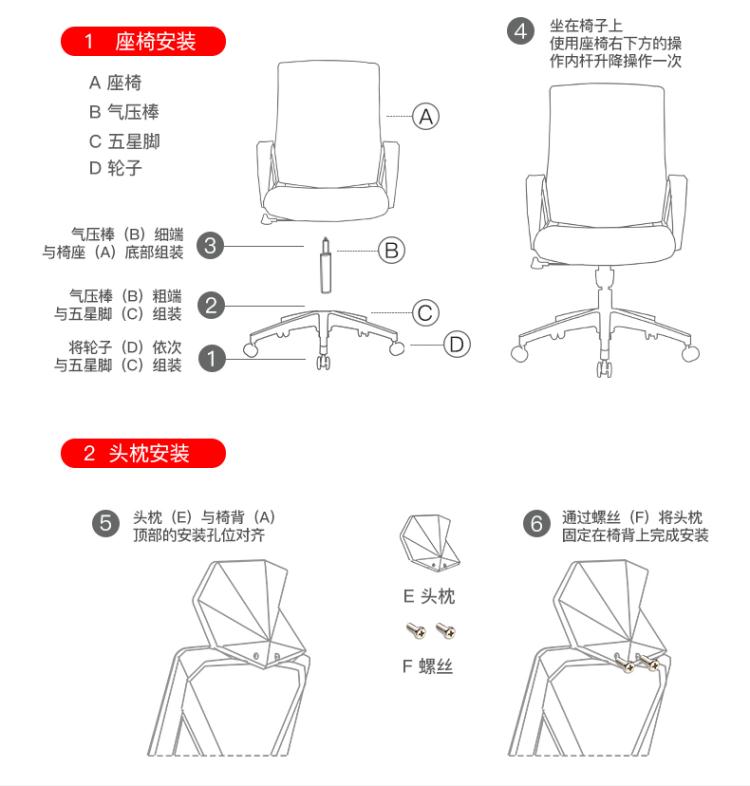 1 座椅安装

A 座椅
B 气压棒
C 五星脚
D 轮子

A

3 气压棒（B）细端与椅座（A）底部组装

B

2 气压棒（B）粗端与五星脚（C）组装

C

1 将轮子（D）依次与五星脚（C）组装

D

4 坐在椅子上使用座椅右下方的操作内杆升降操作一次

2 头枕安装

5 头枕（E）与椅背（A）顶部的安装孔位对齐

E 头枕

F 螺丝

6 通过螺丝（F）将头枕固定在椅背上完成安装