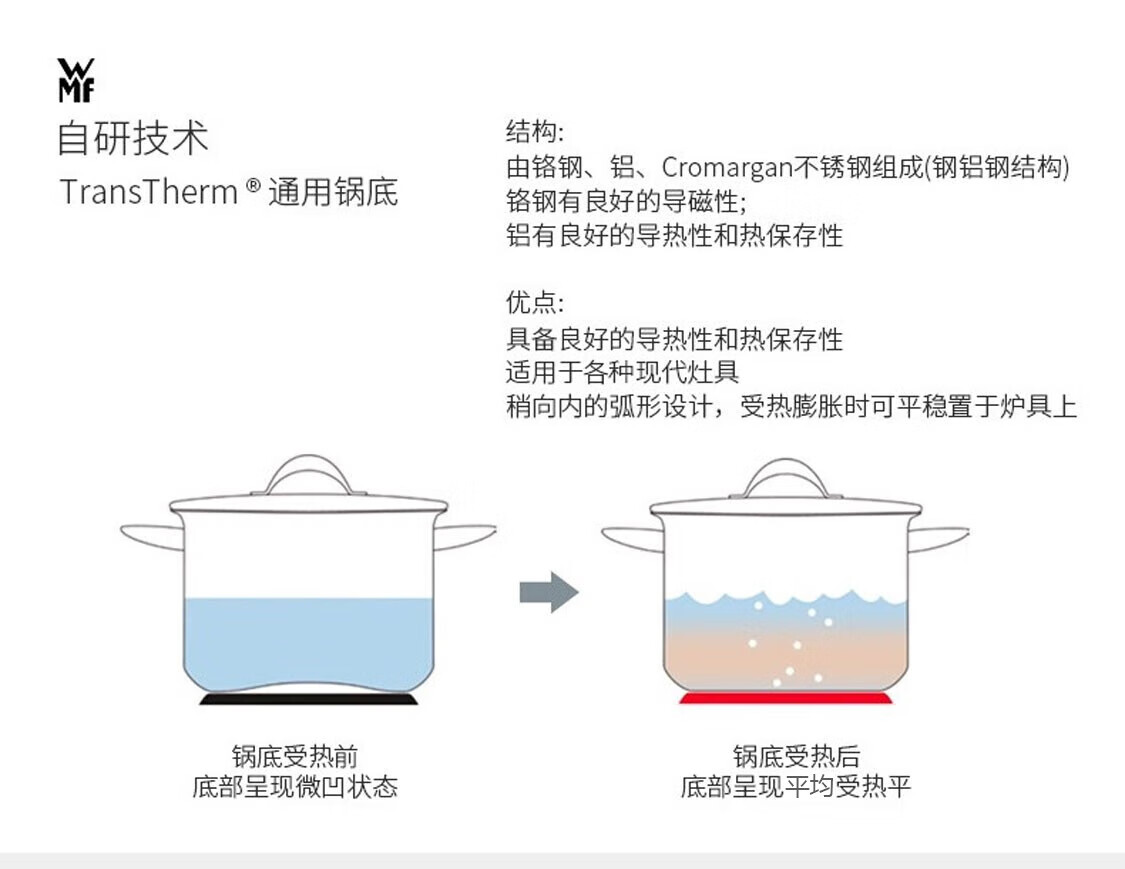 WMF

自研技术

TransTherm ® 通用锅底

结构:
由铬钢、铝、Cromargan不锈钢组成(钢铝钢结构)
铬钢有良好的导磁性;
铝有良好的导热性和热保存性

优点:
具备良好的导热性和热保存性
适用于各种现代灶具
稍向内的弧形设计，受热膨胀时可平稳置于炉具上

锅底受热前
底部呈现微凹状态

锅底受热后
底部呈现平均受热平