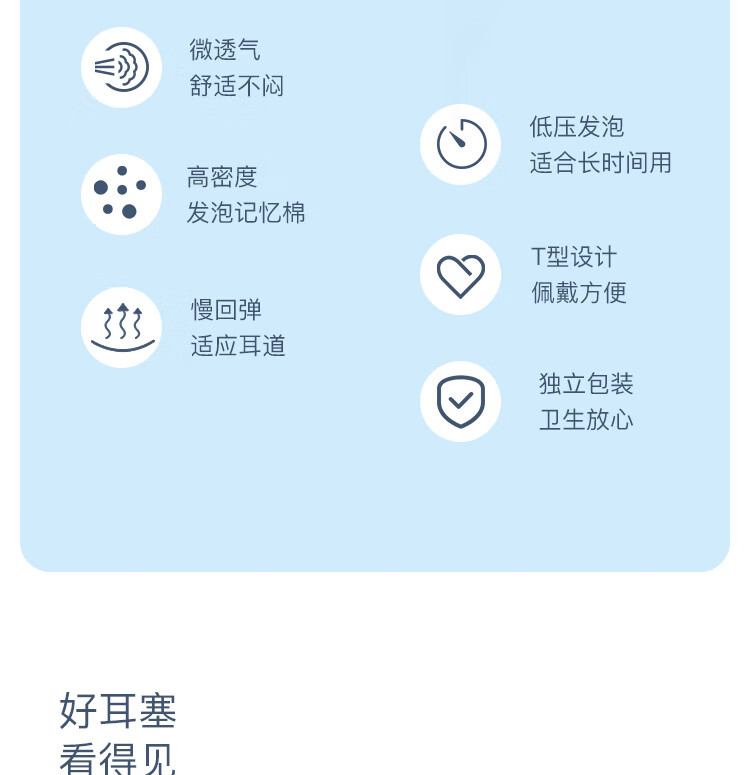 微透气
舒适不闷

高密度
发泡记忆棉

慢回弹
适应耳道

低压发泡
适合长时间用

T型设计
佩戴方便

独立包装
卫生放心

好耳塞
看得见