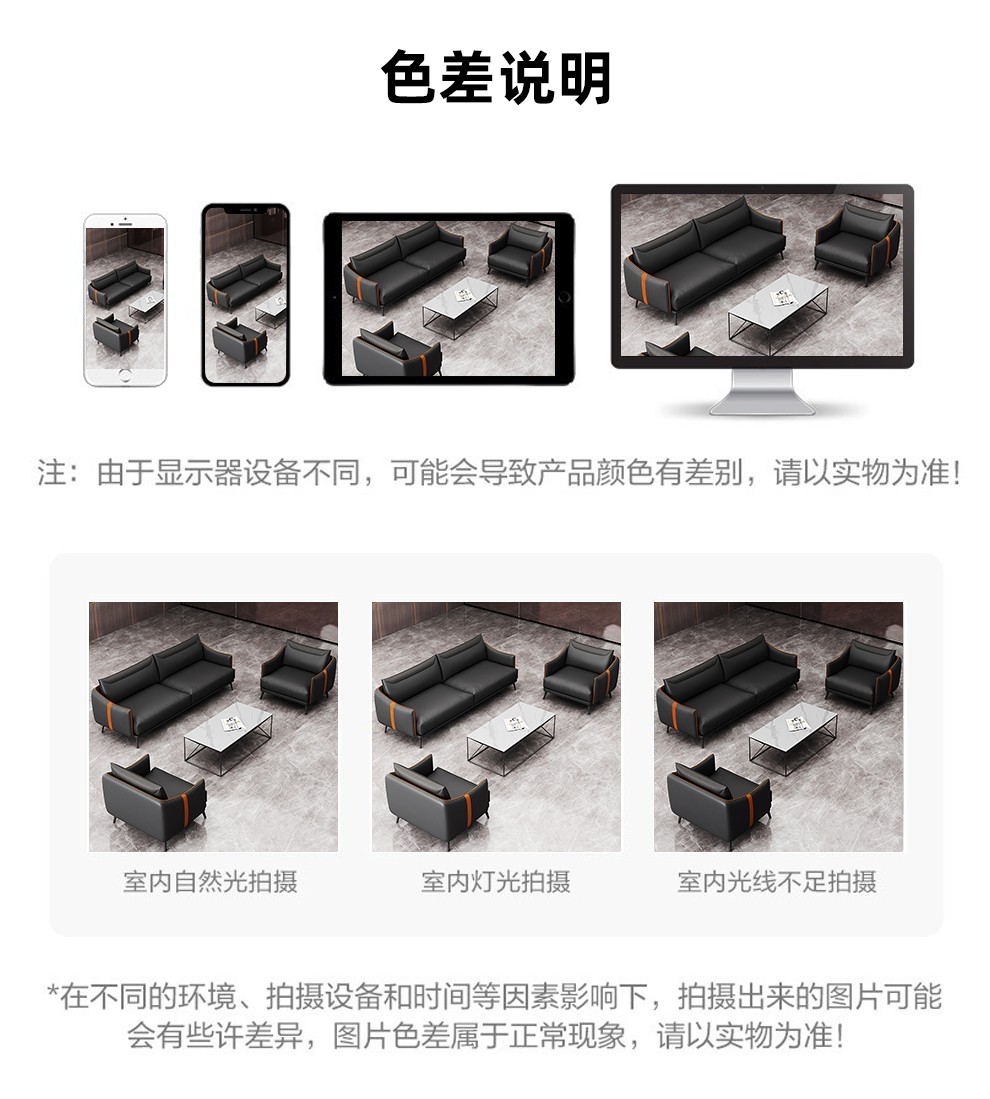 色差说明

注：由于显示器设备不同，可能会导致产品颜色有差别，请以实物为准！

室内自然光拍摄

室内灯光拍摄

室内光线不足拍摄

*在不同的环境、拍摄设备和时间等因素影响下，拍摄出来的图片可能会有些许差异，图片色差属于正常现象，请以实物为准！