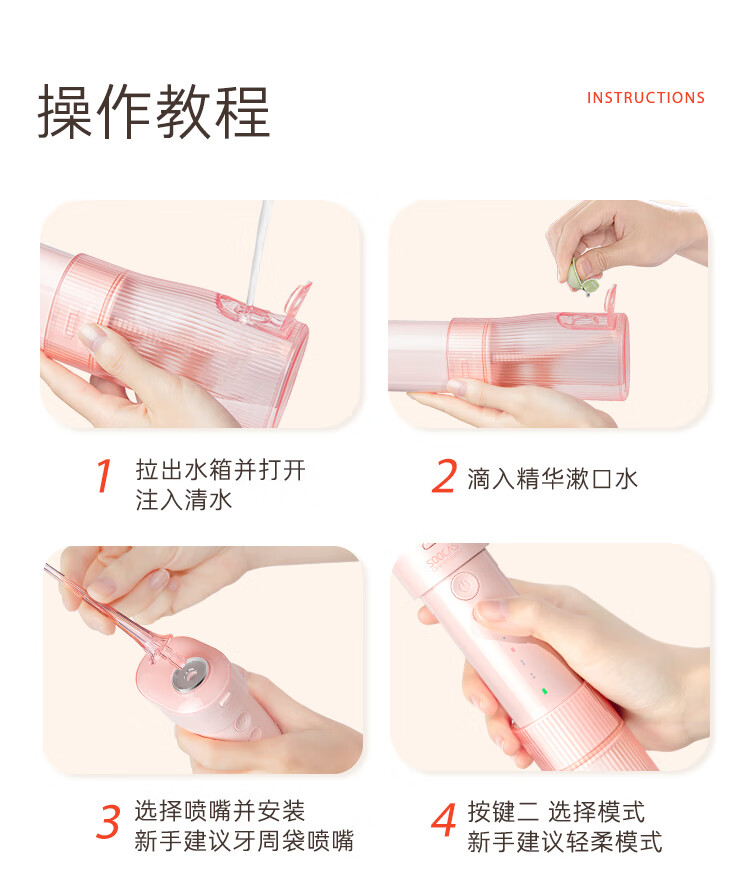 操作教程

INSTRUCTIONS

1 拉出水箱并打开
注入清水

2 滴入精华漱口水

SOOCAS

3 选择喷嘴并安装
新手建议牙周袋喷嘴

4 按键二 选择模式
新手建议轻柔模式