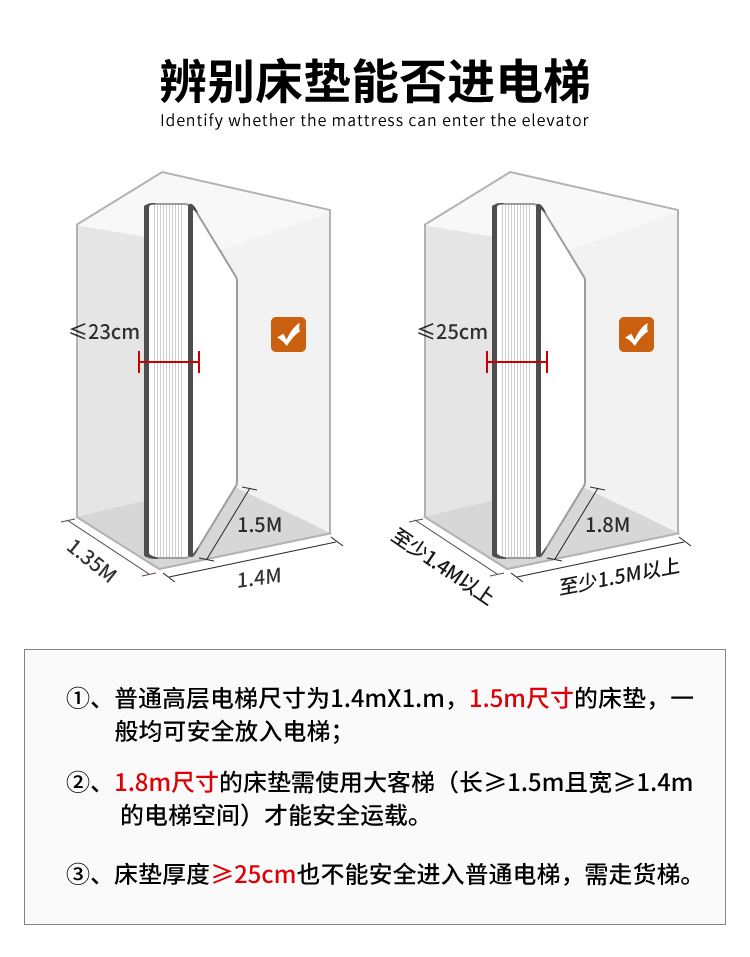 辨别床垫能否进电梯

Identify whether the mattress can enter the elevator

≤23cm

1.5M

1.35M

1.4M

≤25cm

1.8M

至少1.4M以上

至少1.5M以上

①、普通高层电梯尺寸为1.4mX1.m，1.5m尺寸的床垫，一般均可安全放入电梯；

②、1.8m尺寸的床垫需使用大客梯（长≥1.5m且宽≥1.4m的电梯空间）才能安全运载。

③、床垫厚度≥25cm也不能安全进入普通电梯，需走货梯。