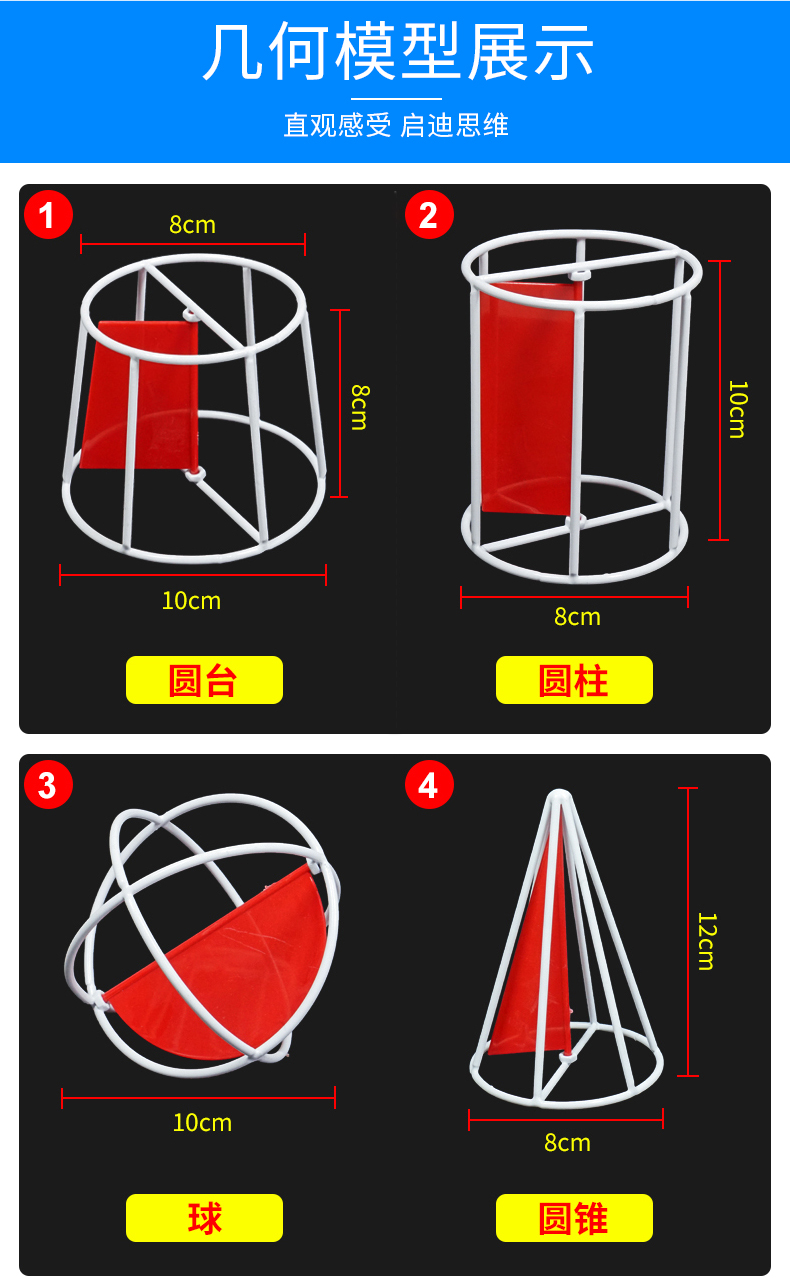 几何模型展示

直观感受 启迪思维

1

8cm

8cm

10cm

圆台

2

10cm

8cm

圆柱

3

10cm

球

4

12cm

8cm

圆锥