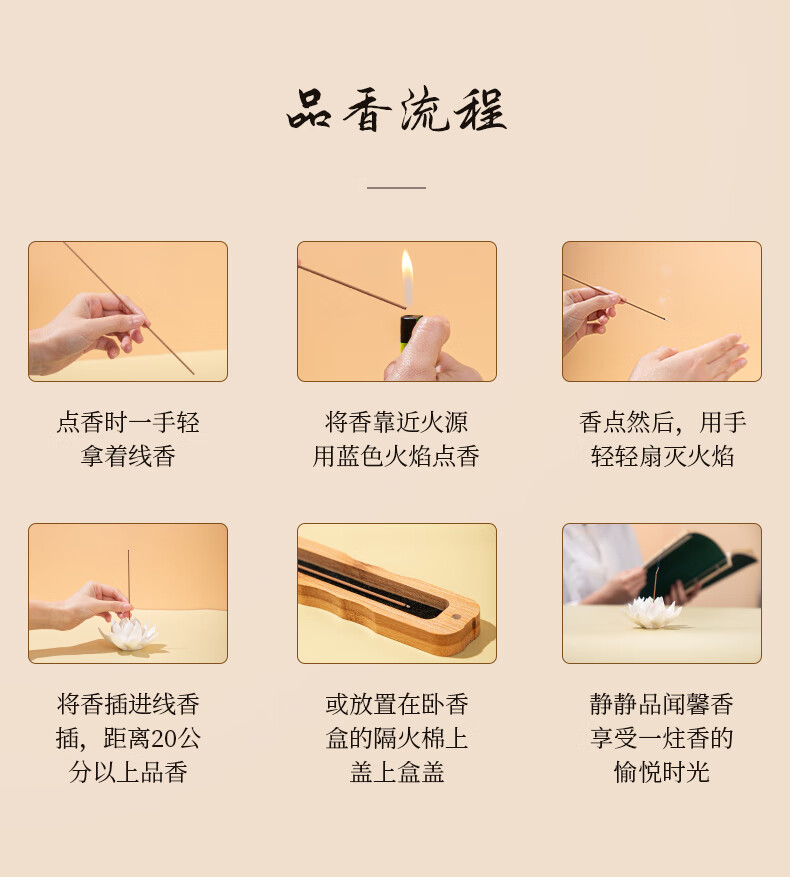 品香流程

点香时一手轻拿着线香

将香靠近火源用蓝色火焰点香

香点然后，用手轻轻扇灭火焰

将香插进线香插，距离20公分以上品香

或放置在卧香盒的隔火棉上盖上盒盖

静静品闻馨香享受一炷香的愉悦时光