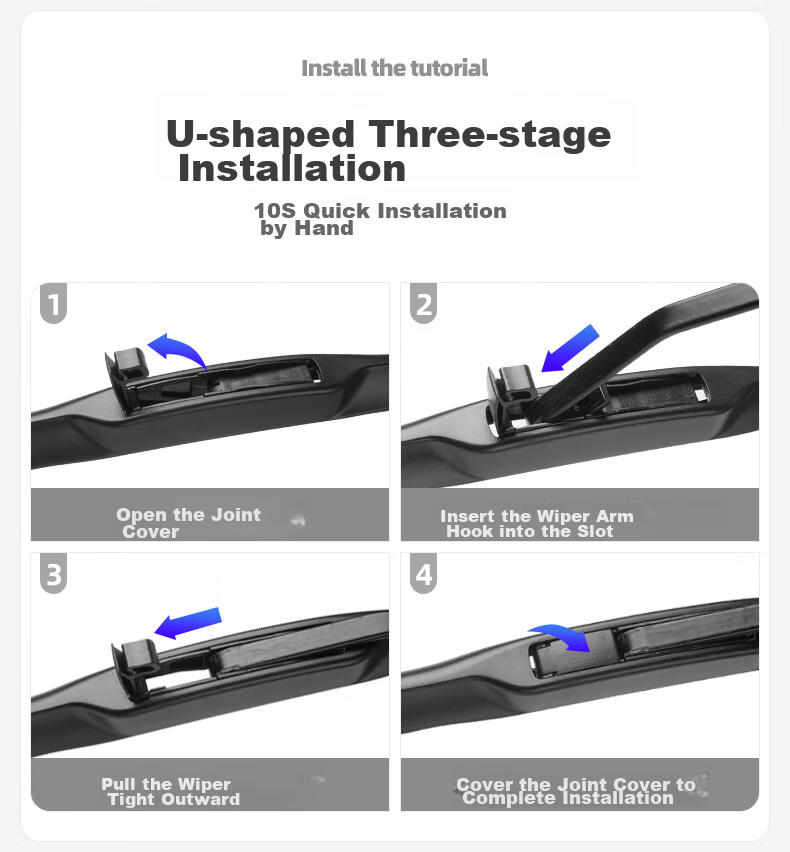 Install the tutorial

U-shaped Three-stage Installation

10S Quick Installation by Hand

1

Open the Joint Cover

2

Insert the Wiper Arm Hook into the Slot

3

Pull the Wiper Tight Outward

4

Cover the Joint Cover to Complete Installation