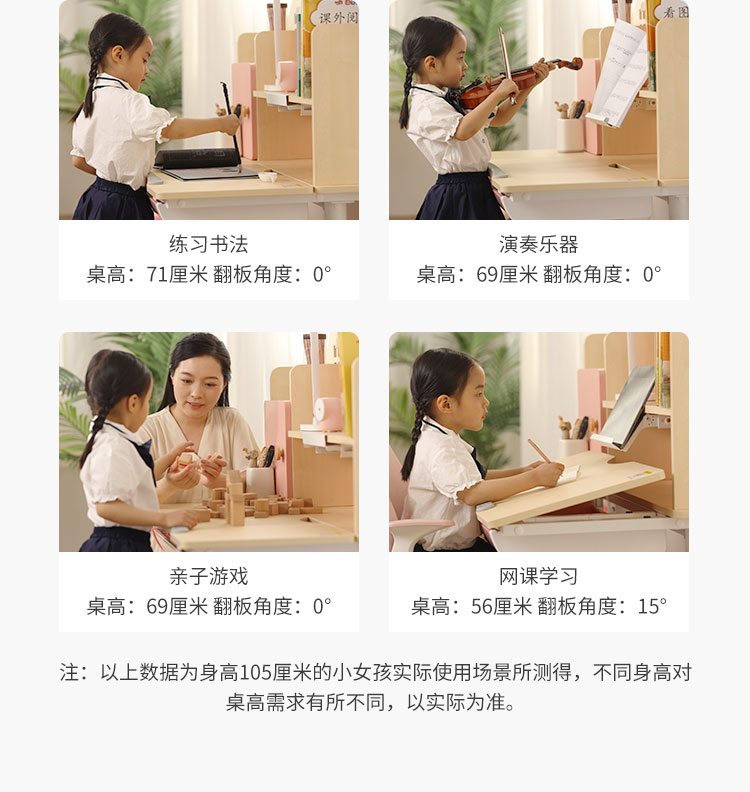 课外阅

看图

练习书法
桌高：71厘米 翻板角度：0°

演奏乐器
桌高：69厘米 翻板角度：0°

亲子游戏
桌高：69厘米 翻板角度：0°

网课学习
桌高：56厘米 翻板角度：15°

注：以上数据为身高105厘米的小女孩实际使用场景所测得，不同身高对桌高需求有所不同，以实际为准。