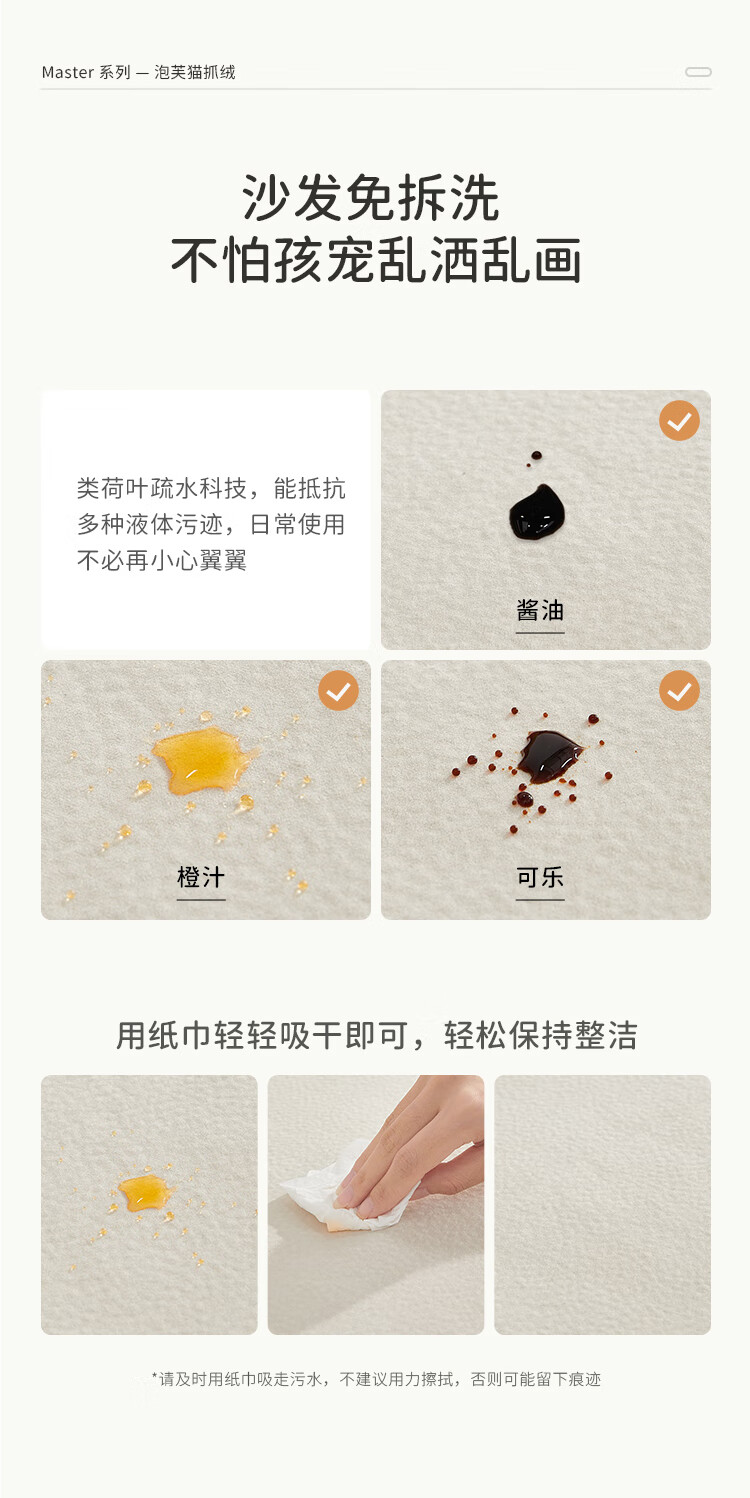 Master 系列 — 泡芙猫抓绒

沙发免拆洗
不怕孩宠乱洒乱画

类荷叶疏水科技，能抵抗多种液体污迹，日常使用不必再小心翼翼

酱油

橙汁

可乐

用纸巾轻轻吸干即可，轻松保持整洁

*请及时用纸巾吸走污水，不建议用力擦拭，否则可能留下痕迹