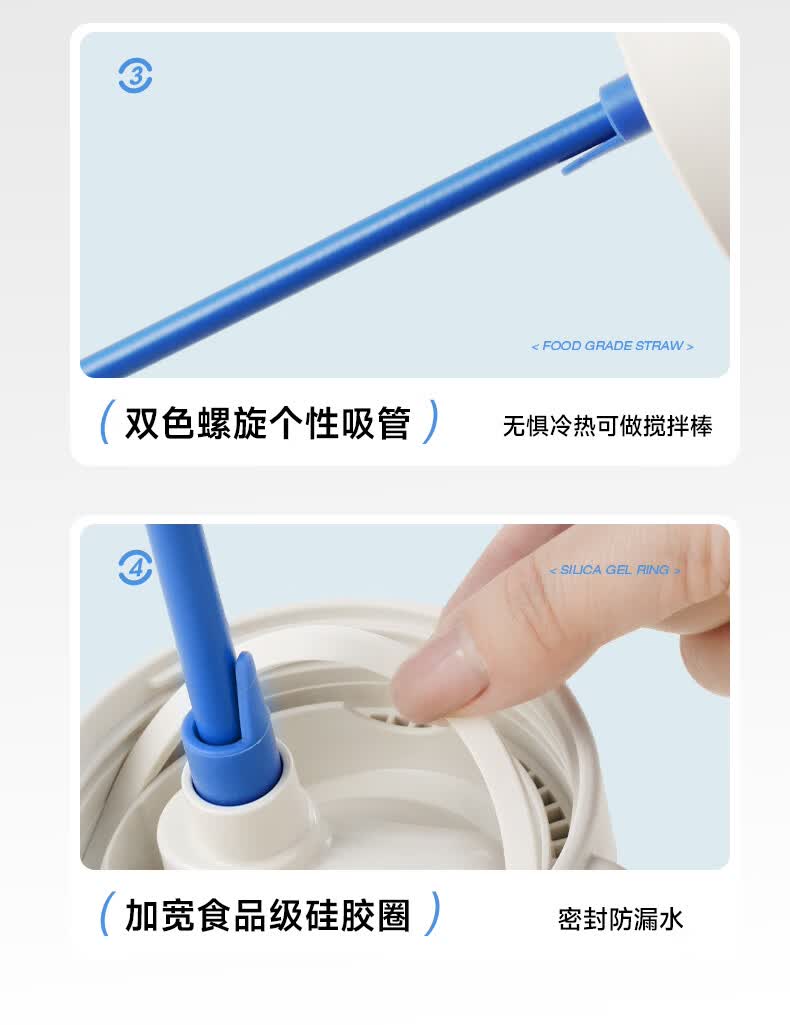 3

< FOOD GRADE STRAW >

( 双色螺旋个性吸管 )

无惧冷热可做搅拌棒

4

< SILICA GEL RING >

( 加宽食品级硅胶圈 )

密封防漏水