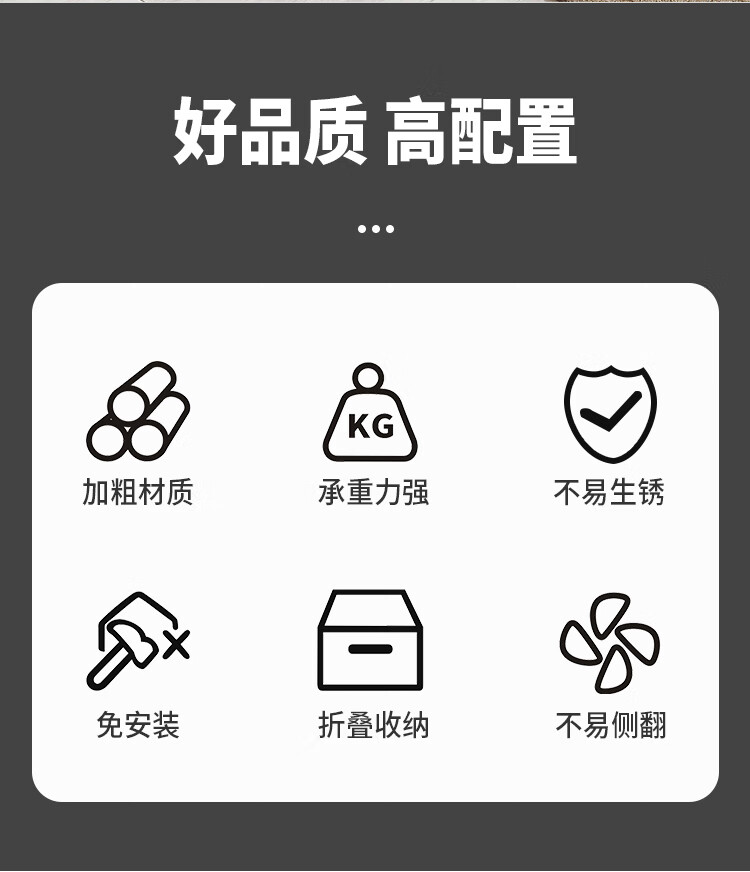 好品质 高配置

KG

加粗材质

承重力强

不易生锈

免安装

折叠收纳

不易侧翻