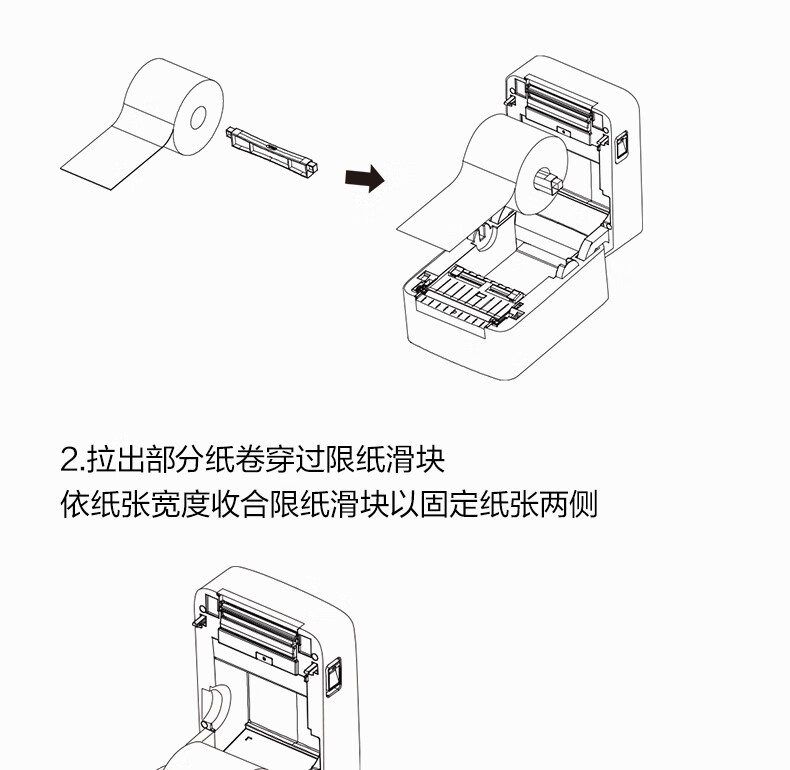 2.拉出部分纸卷穿过限纸滑块
依纸张宽度收合限纸滑块以固定纸张两侧