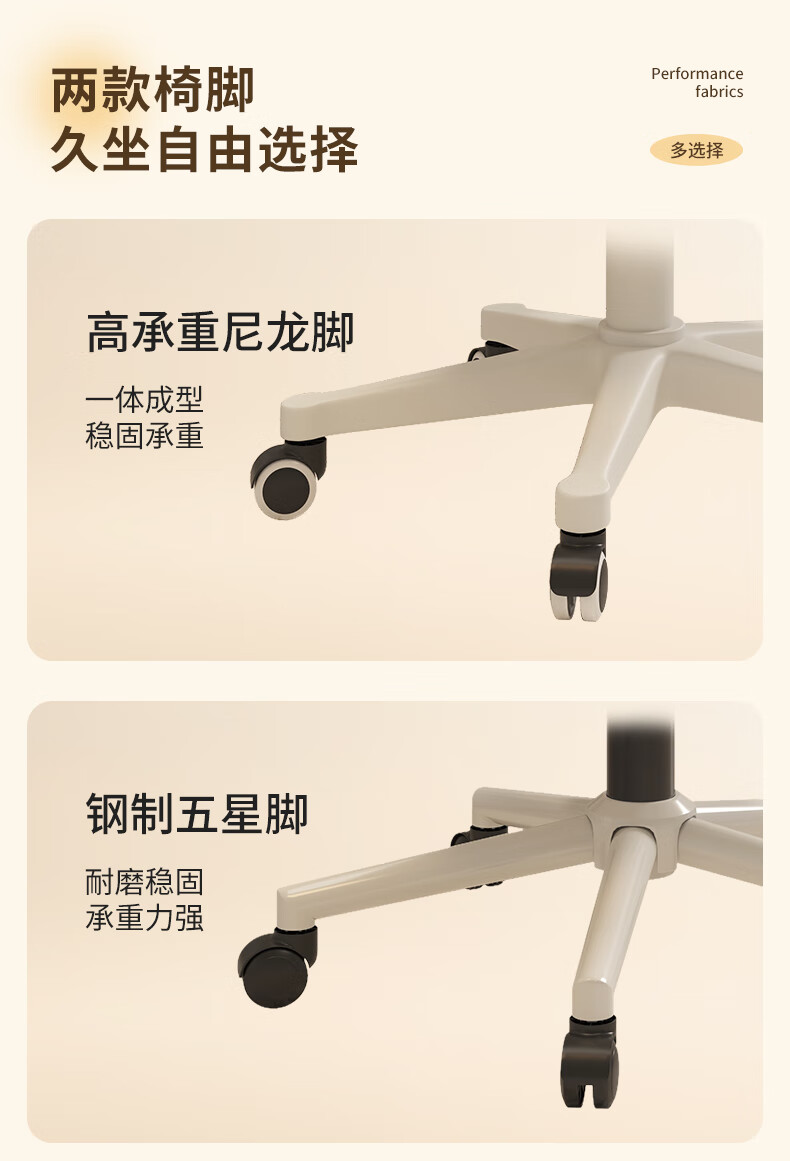 两款椅脚
久坐自由选择

Performance fabrics

多选择

高承重尼龙脚

一体成型
稳固承重

钢制五星脚

耐磨稳固
承重力强