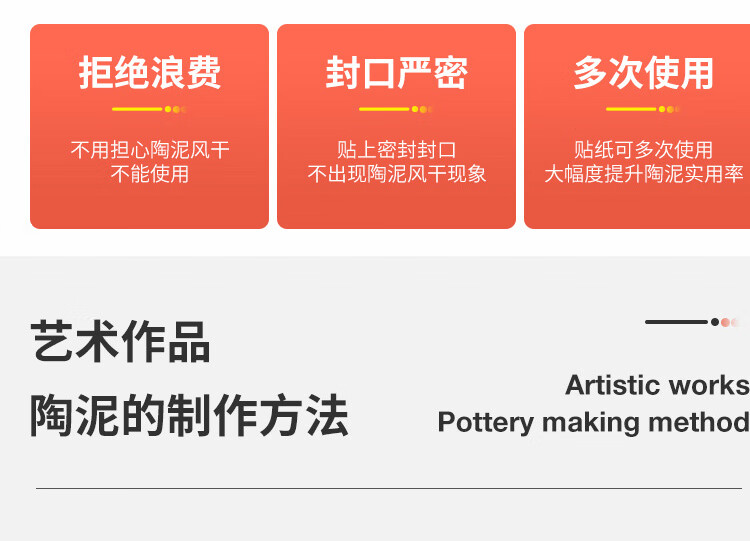 拒绝浪费

不用担心陶泥风干
不能使用

封口严密

贴上密封封口
不出现陶泥风干现象

多次使用

贴纸可多次使用
大幅度提升陶泥实用率

艺术作品
陶泥的制作方法

Artistic works
Pottery making method