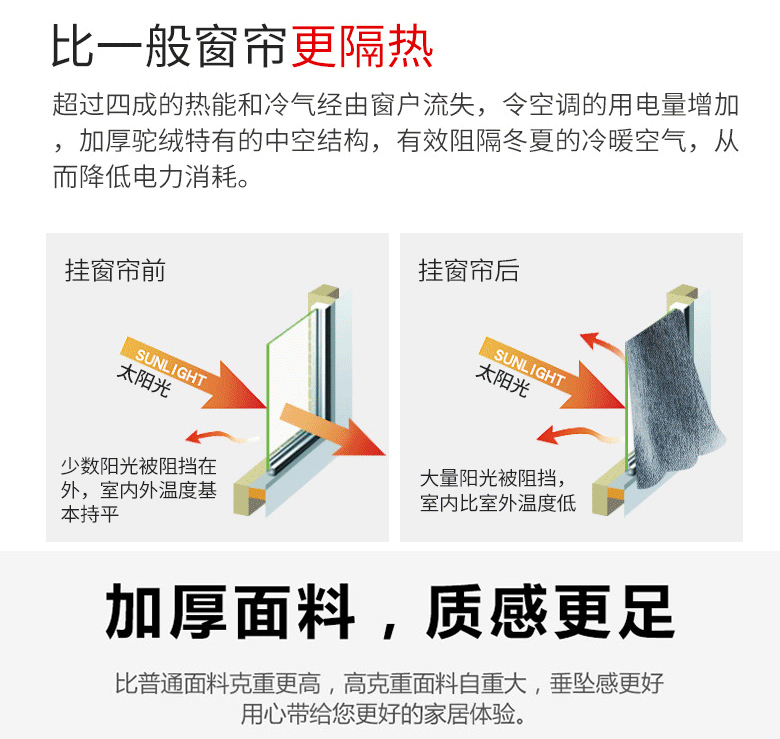 比一般窗帘更隔热

超过四成的热能和冷气经由窗户流失，令空调的用电量增加，加厚驼绒特有的中空结构，有效阻隔冬夏的冷暖空气，从而降低电力消耗。

挂窗帘前

SUNLIGHT
太阳光

少数阳光被阻挡在外，室内外温度基本持平

挂窗帘后

SUNLIGHT
太阳光

大量阳光被阻挡，室内比室外温度低

加厚面料，质感更足

比普通面料克重更高，高克重面料自重大，垂坠感更好
用心带给您更好的家居体验。