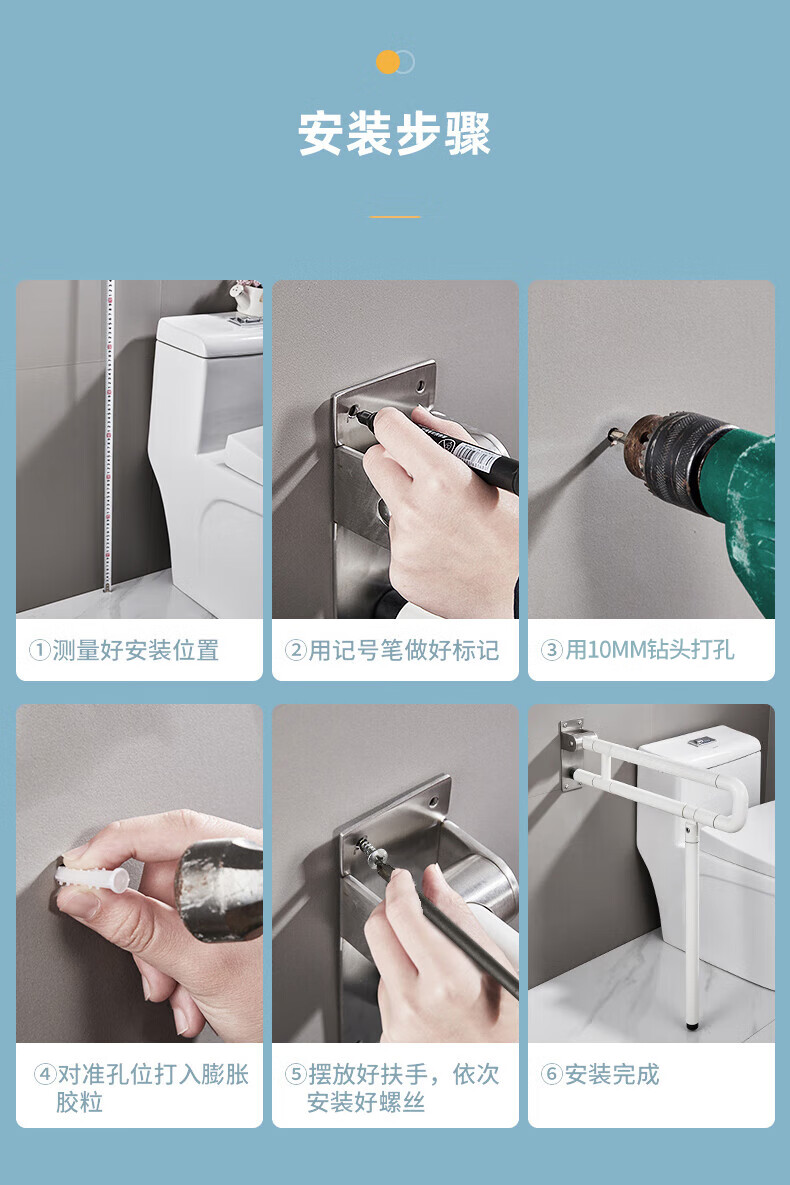 安装步骤

①测量好安装位置

②用记号笔做好标记

③用10MM钻头打孔

④对准孔位打入膨胀胶粒

⑤摆放好扶手，依次安装好螺丝

⑥安装完成