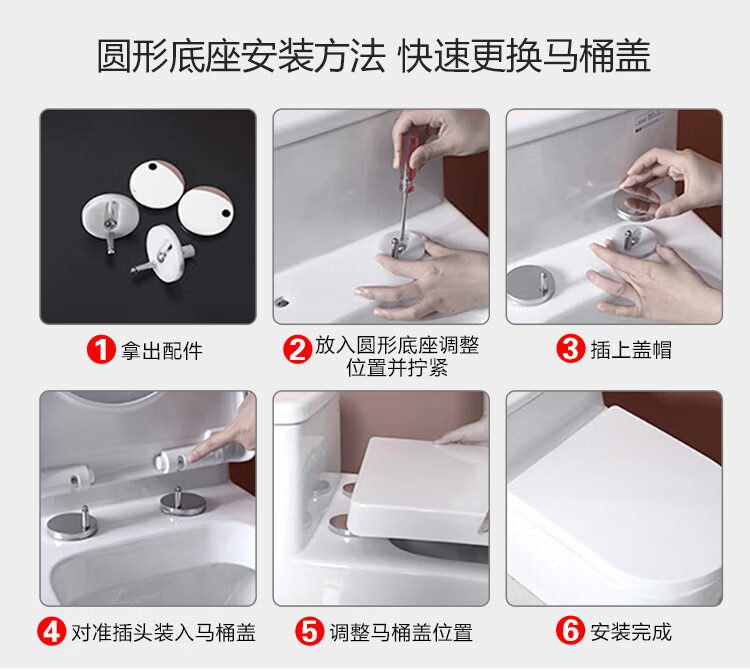 圆形底座安装方法 快速更换马桶盖

1 拿出配件

2 放入圆形底座调整位置并拧紧

3 插上盖帽

4 对准插头装入马桶盖

5 调整马桶盖位置

6 安装完成