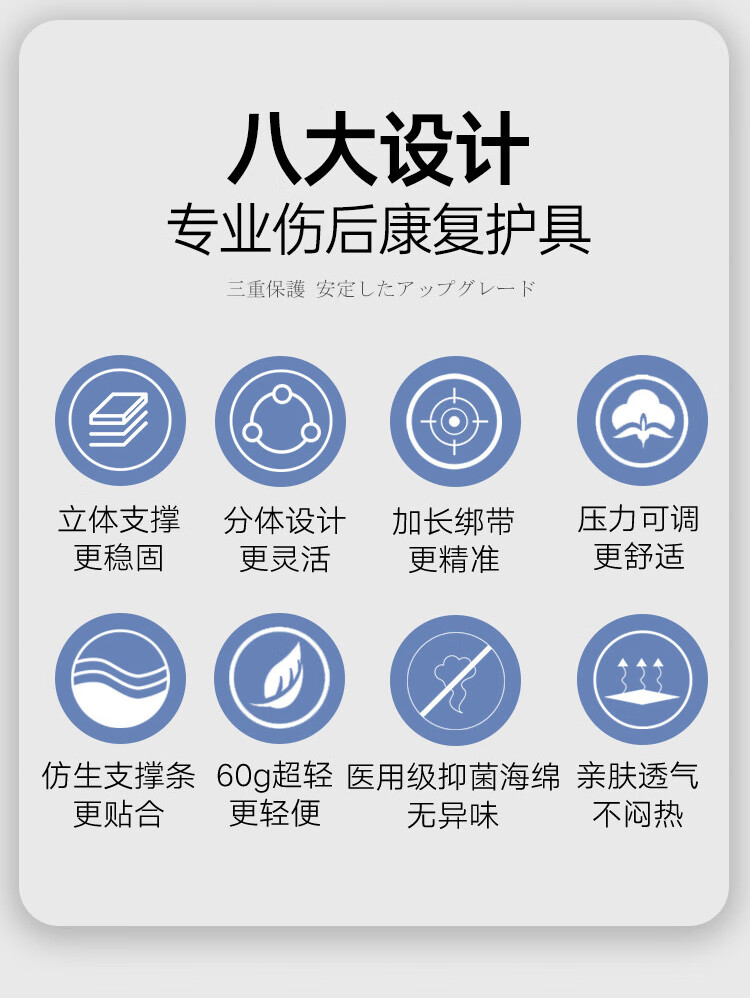 八大设计
专业伤后康复护具

三重保護 安定したアップグレード

立体支撑
更稳固

分体设计
更灵活

加长绑带
更精准

压力可调
更舒适

仿生支撑条
更贴合

60g超轻
更轻便

医用级抑菌海绵
无异味

亲肤透气
不闷热