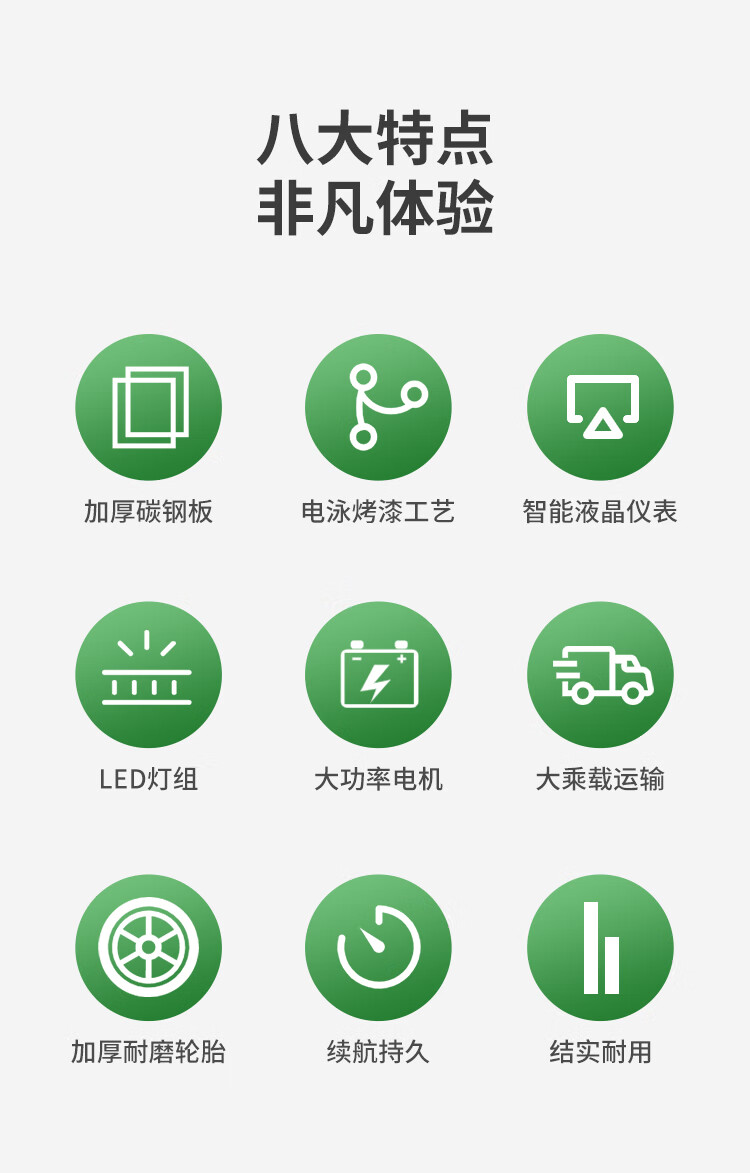 八大特点
非凡体验

加厚碳钢板

电泳烤漆工艺

智能液晶仪表

LED灯组

大功率电机

大乘载运输

加厚耐磨轮胎

续航持久

结实耐用