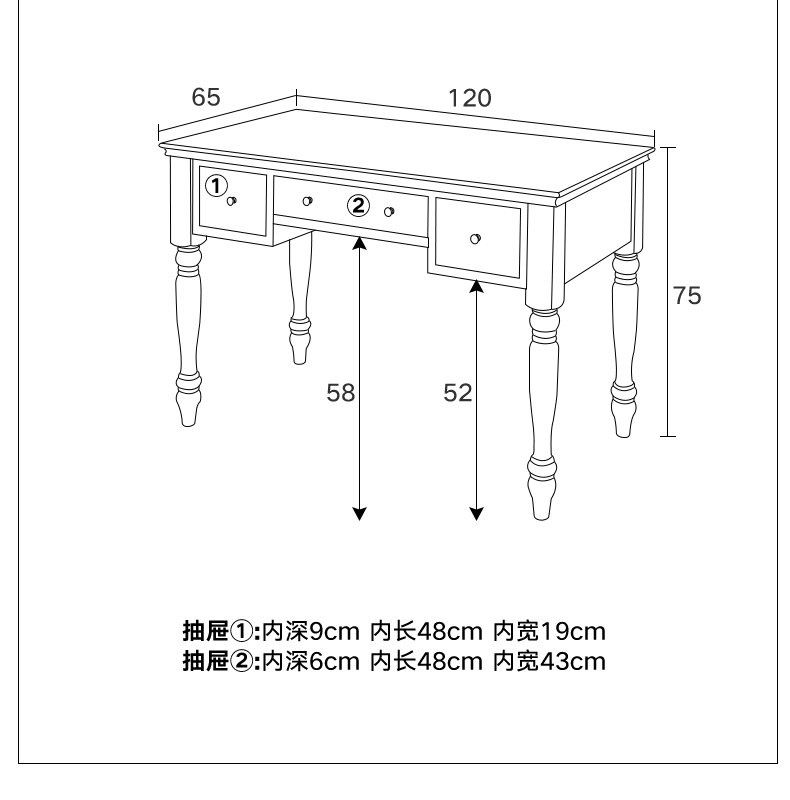 65
120
①
②
75
58
52

抽屉①:内深9cm 内长48cm 内宽19cm
抽屉②:内深6cm 内长48cm 内宽43cm