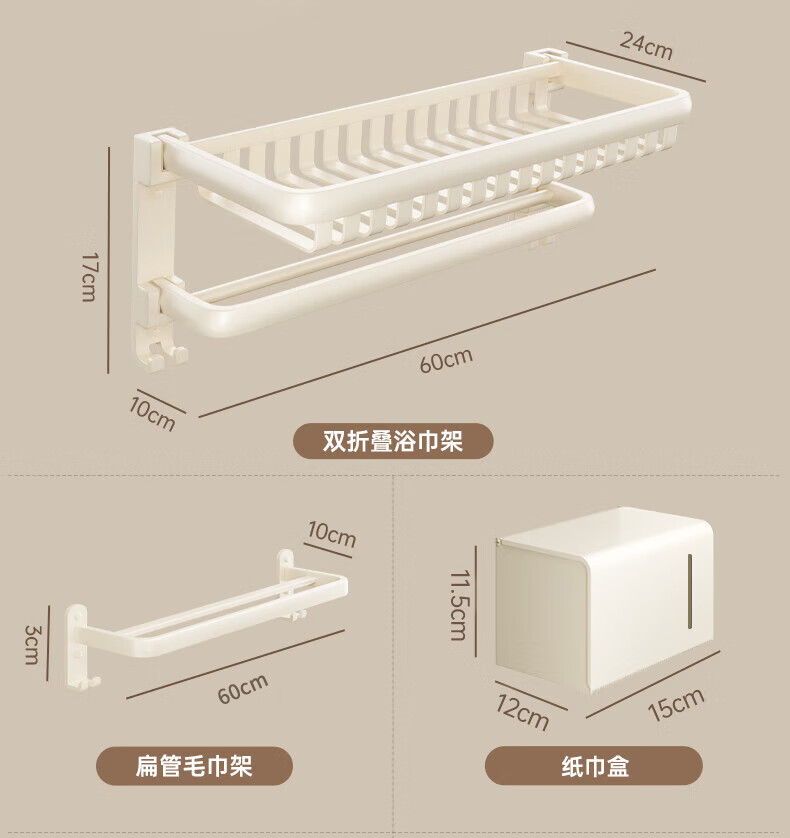 24cm

17cm

60cm

10cm

双折叠浴巾架

10cm

3cm

60cm

扁管毛巾架

11.5cm

12cm

15cm

纸巾盒