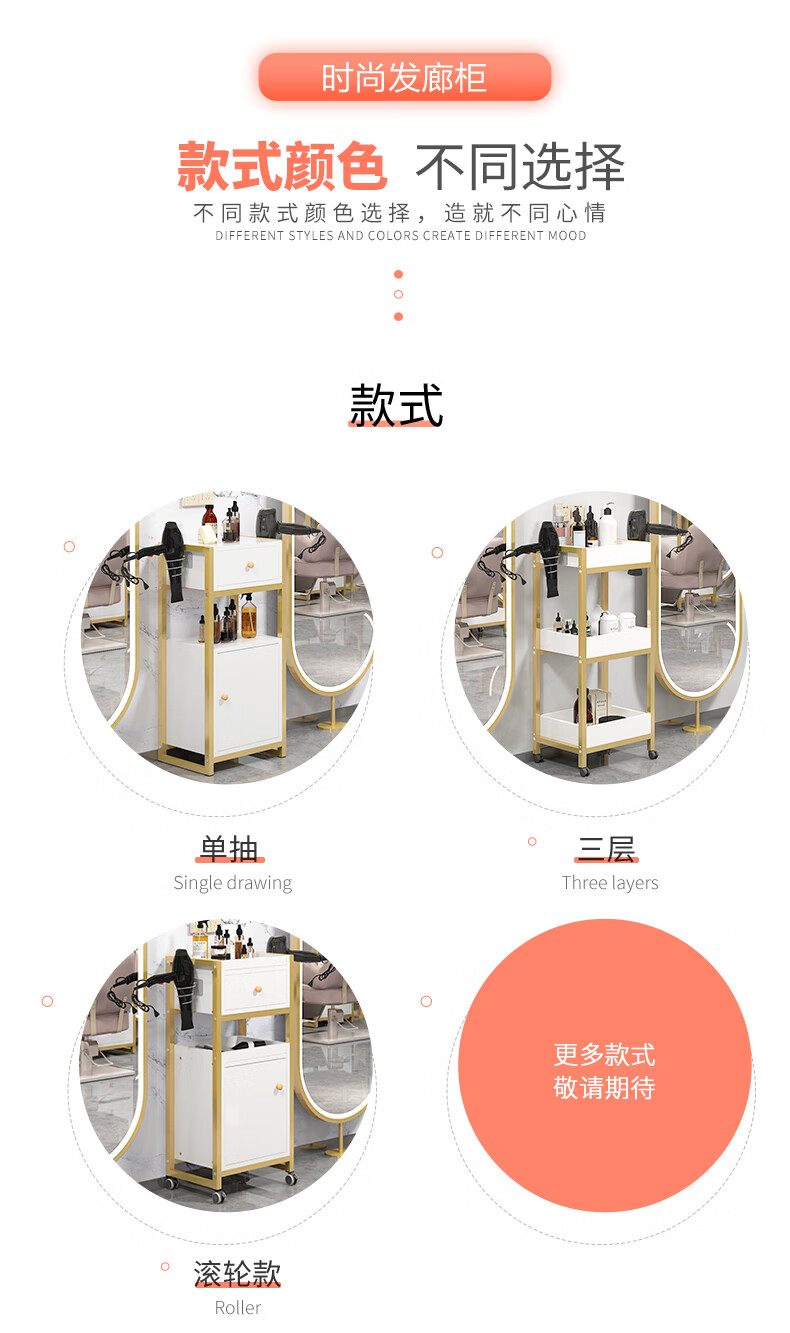 时尚发廊柜

款式颜色 不同选择

不同款式颜色选择，造就不同心情
DIFFERENT STYLES AND COLORS CREATE DIFFERENT MOOD

款式

单抽
Single drawing

三层
Three layers

滚轮款
Roller

更多款式
敬请期待