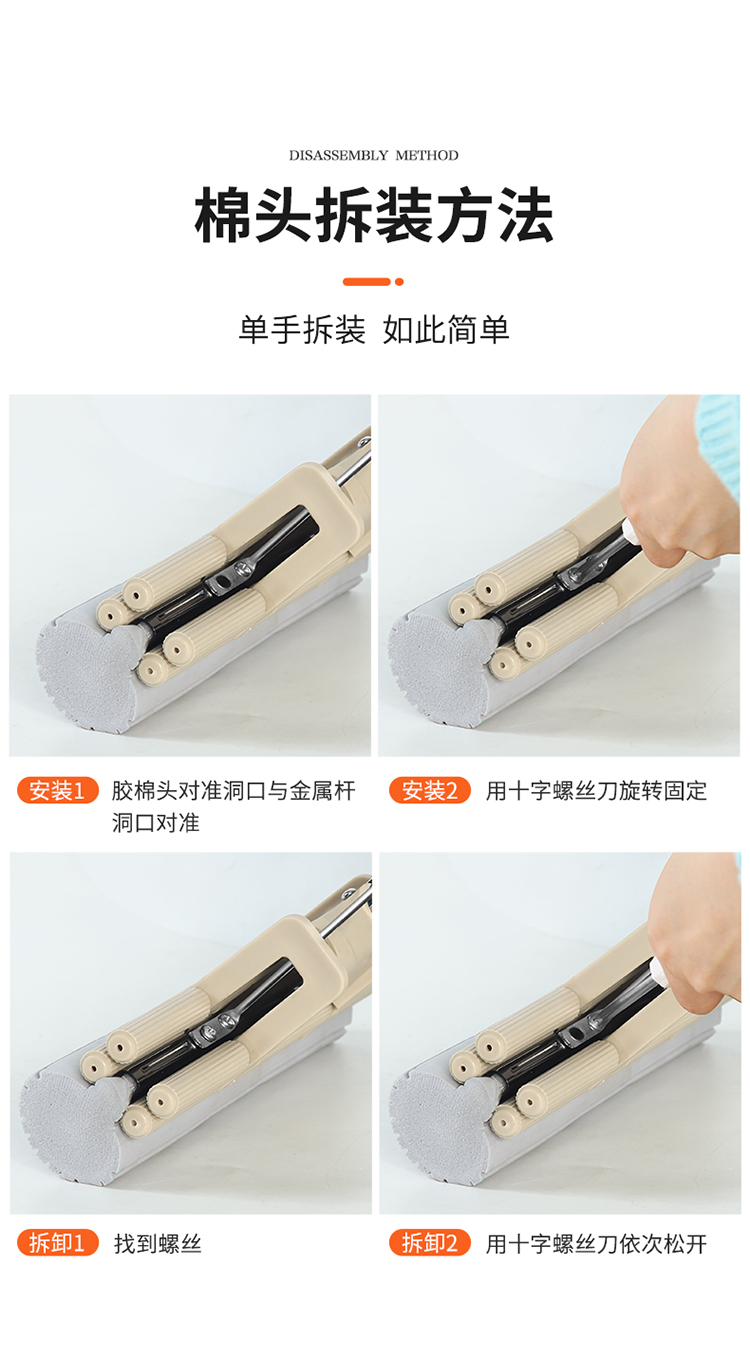 DISASSEMBLY METHOD

棉头拆装方法

单手拆装 如此简单

安装1 胶棉头对准洞口与金属杆洞口对准

安装2 用十字螺丝刀旋转固定

拆卸1 找到螺丝

拆卸2 用十字螺丝刀依次松开