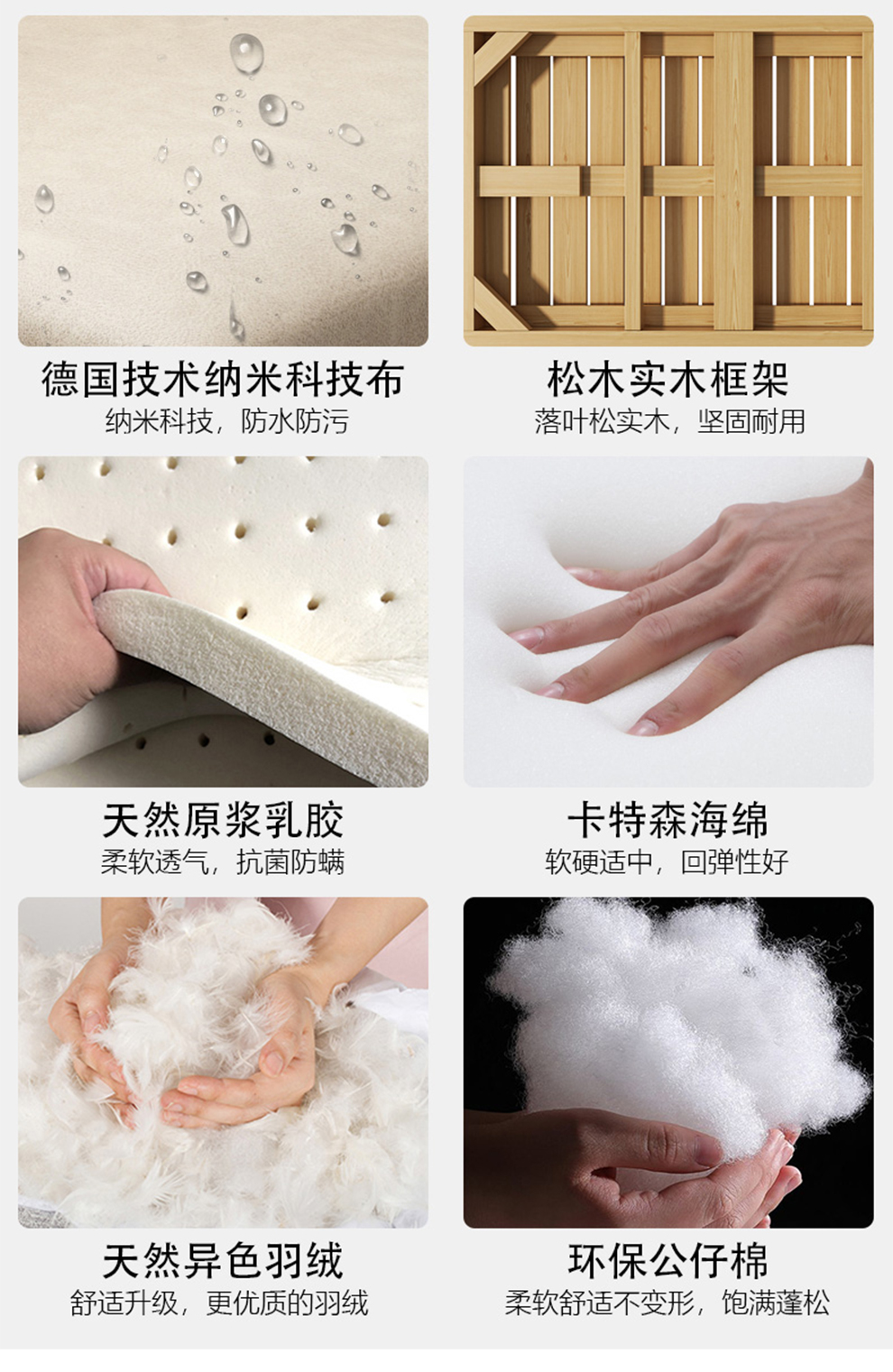 德国技术纳米科技布
纳米科技，防水防污

松木实木框架
落叶松实木，坚固耐用

天然原浆乳胶
柔软透气，抗菌防螨

卡特森海绵
软硬适中，回弹性好

天然异色羽绒
舒适升级，更优质的羽绒

环保公仔棉
柔软舒适不变形，饱满蓬松