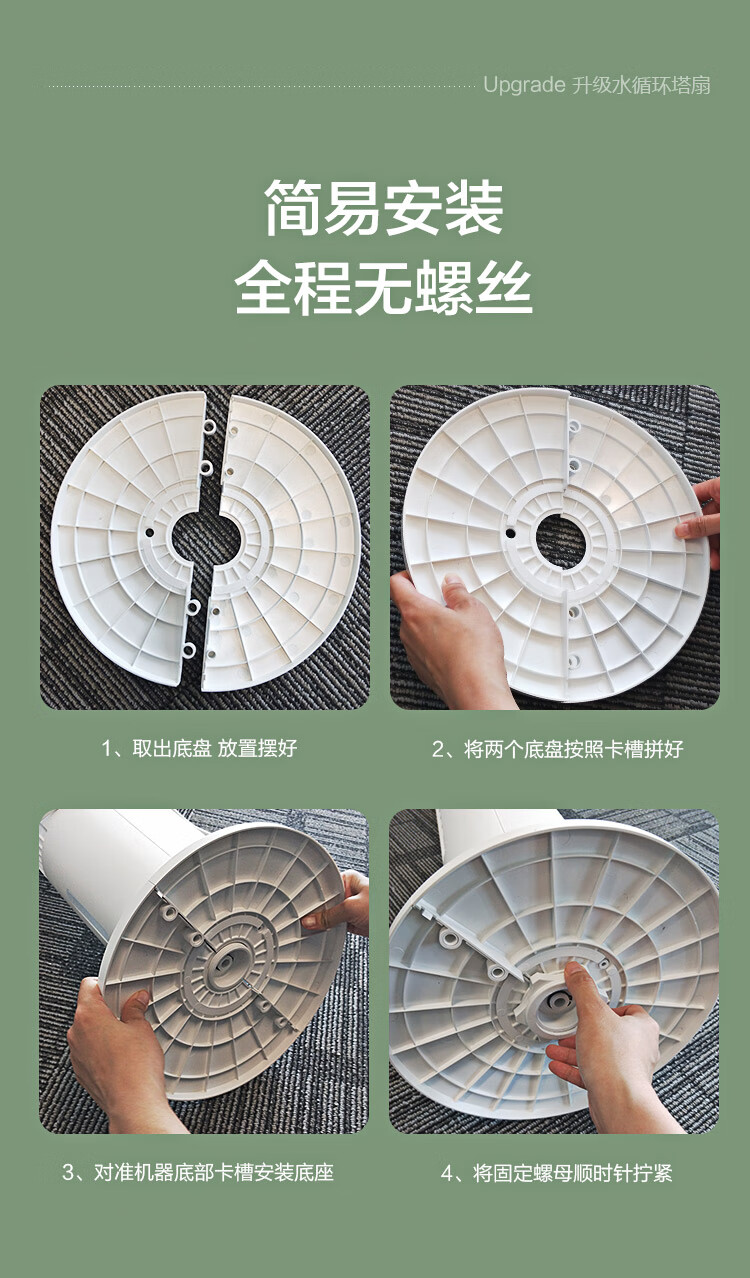 Upgrade 升级水循环塔扇

简易安装
全程无螺丝

1、取出底盘 放置摆好

2、将两个底盘按照卡槽拼好

3、对准机器底部卡槽安装底座

4、将固定螺母顺时针拧紧