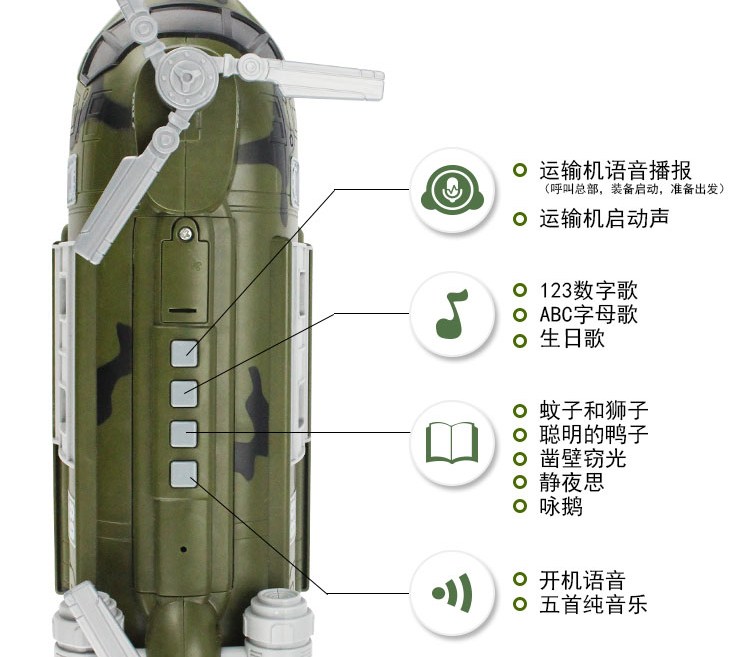 运输机语音播报
（呼叫总部，装备启动，准备出发）
运输机启动声

123数字歌
ABC字母歌
生日歌

蚊子和狮子
聪明的鸭子
凿壁窃光
静夜思
咏鹅

开机语音
五首纯音乐