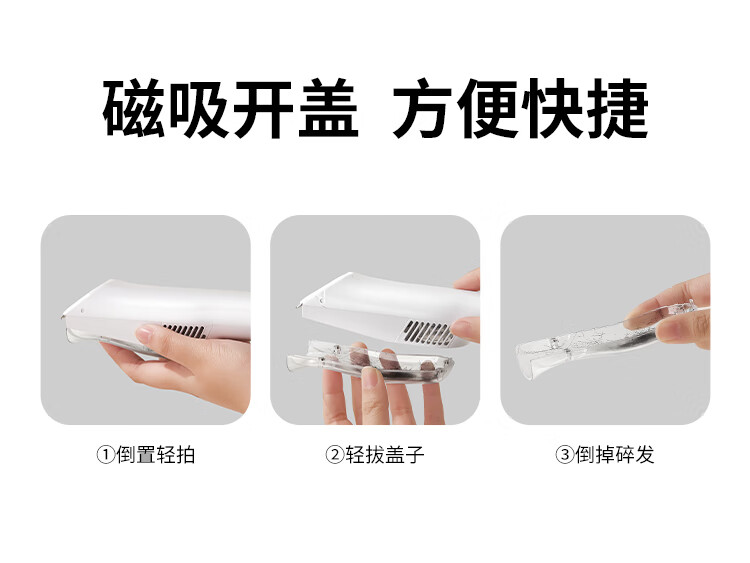 磁吸开盖 方便快捷

①倒置轻拍

②轻拔盖子

③倒掉碎发