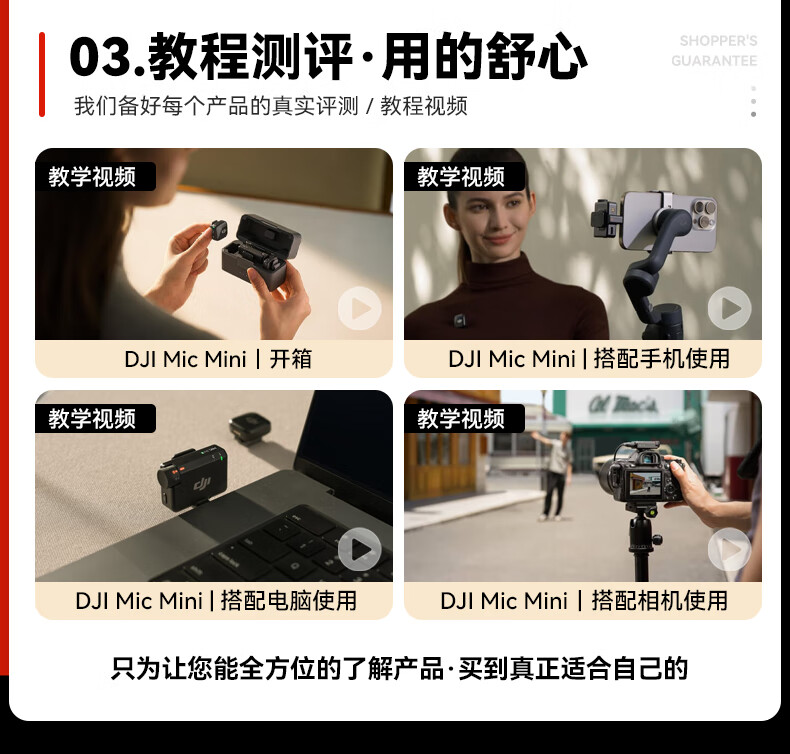 03.教程测评·用的舒心

SHOPPER'S GUARANTEE

我们备好每个产品的真实评测 / 教程视频

教学视频

DJI Mic Mini | 开箱

教学视频

DJI Mic Mini | 搭配手机使用

教学视频

dji

DJI Mic Mini | 搭配电脑使用

教学视频

Ol Mac's

DJI Mic Mini | 搭配相机使用

只为让您能全方位的了解产品·买到真正适合自己的