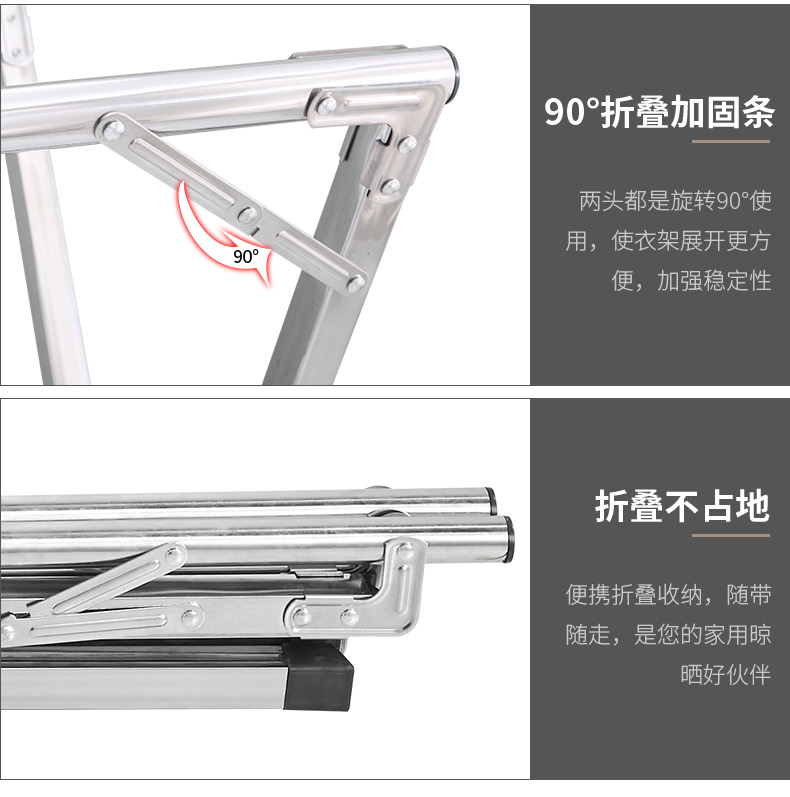 90°

90°折叠加固条

两头都是旋转90°使用，使衣架展开更方便，加强稳定性

折叠不占地

便携折叠收纳，随带随走，是您的家用晾晒好伙伴