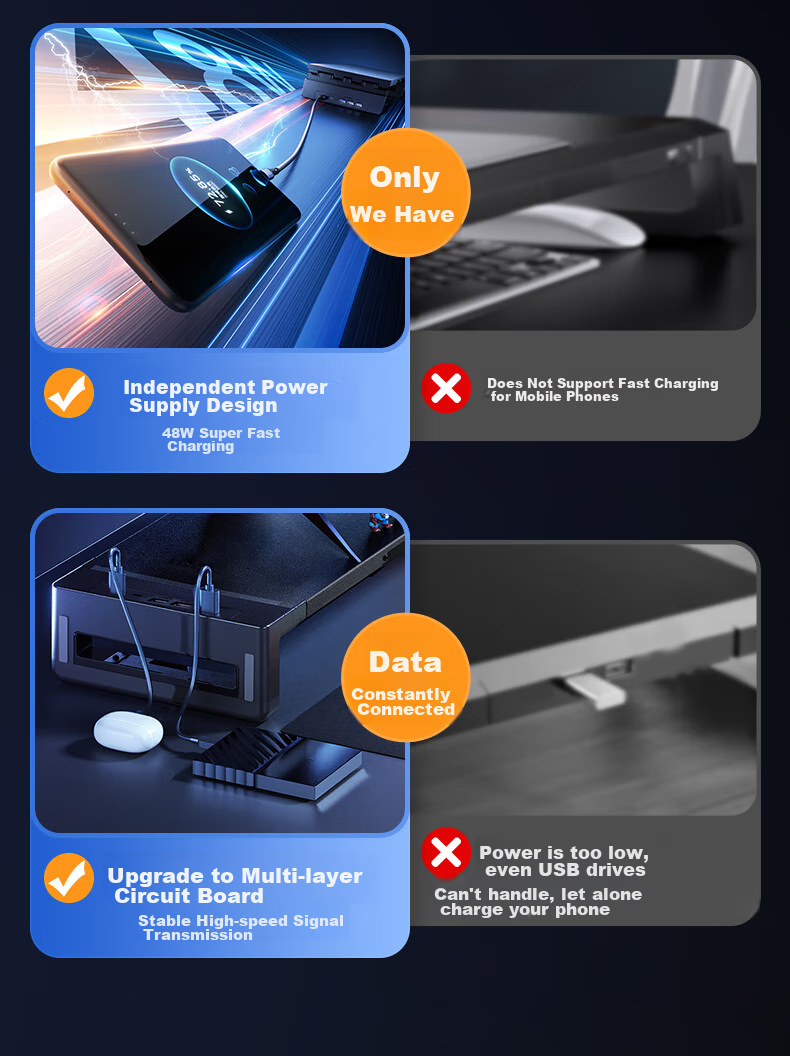 Only
We Have

Independent Power Supply Design

48W Super Fast Charging

Does Not Support Fast Charging for Mobile Phones

Data
Constantly Connected

Upgrade to Multi-layer Circuit Board

Stable High-speed Signal Transmission

Power is too low, even USB drives

Can't handle, let alone charge your phone