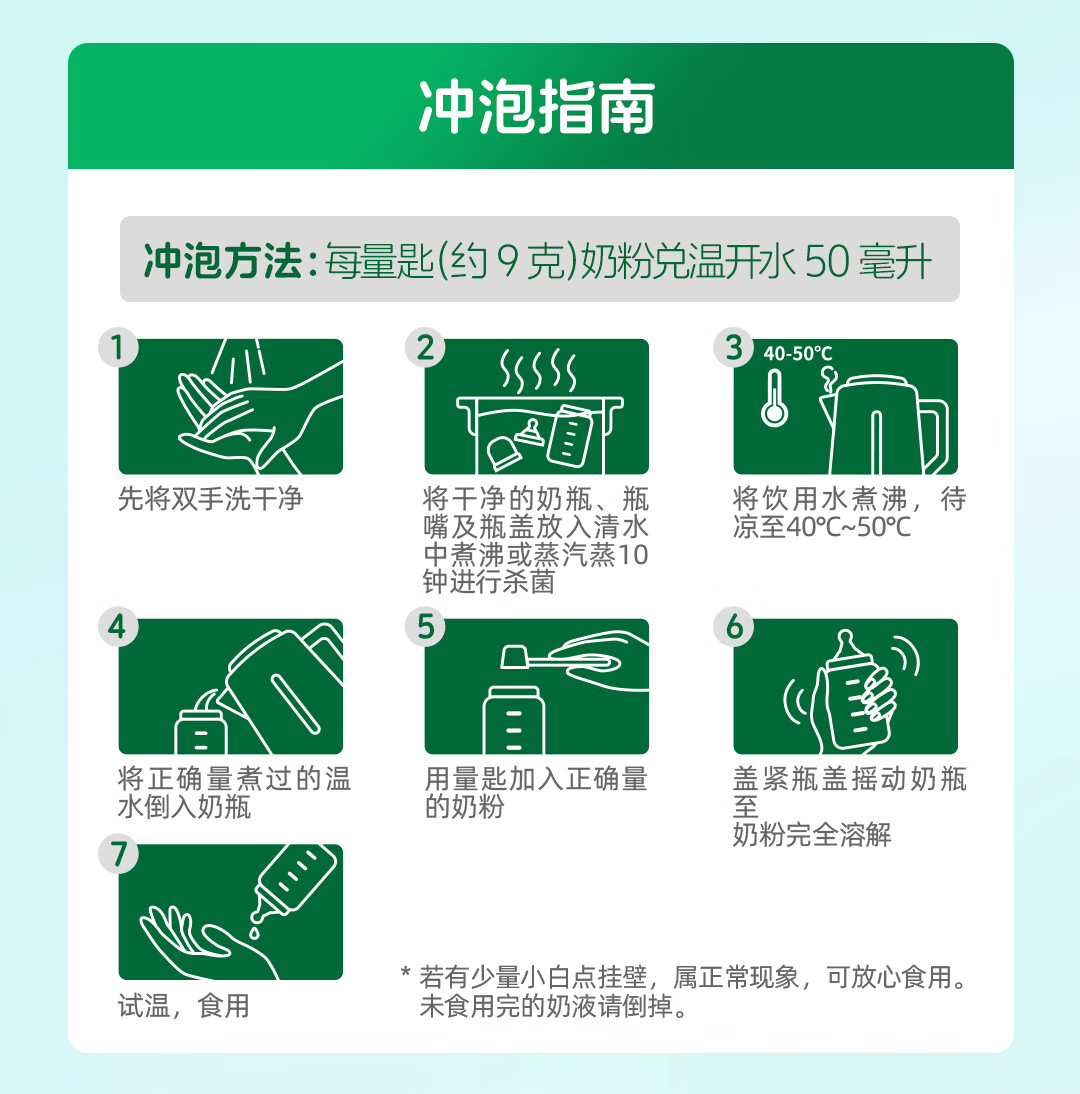 冲泡指南

冲泡方法：每量匙(约 9 克)奶粉兑温开水 50 毫升

1
先将双手洗干净

2
将干净的奶瓶、瓶嘴及瓶盖放入清水中煮沸或蒸汽蒸10钟进行杀菌

3
40-50℃
将饮用水煮沸，待凉至40℃~50℃

4
将正确量煮过的温水倒入奶瓶

5
用量匙加入正确量的奶粉

6
盖紧瓶盖摇动奶瓶至
奶粉完全溶解

7
试温，食用

* 若有少量小白点挂壁，属正常现象，可放心食用。未食用完的奶液请倒掉。