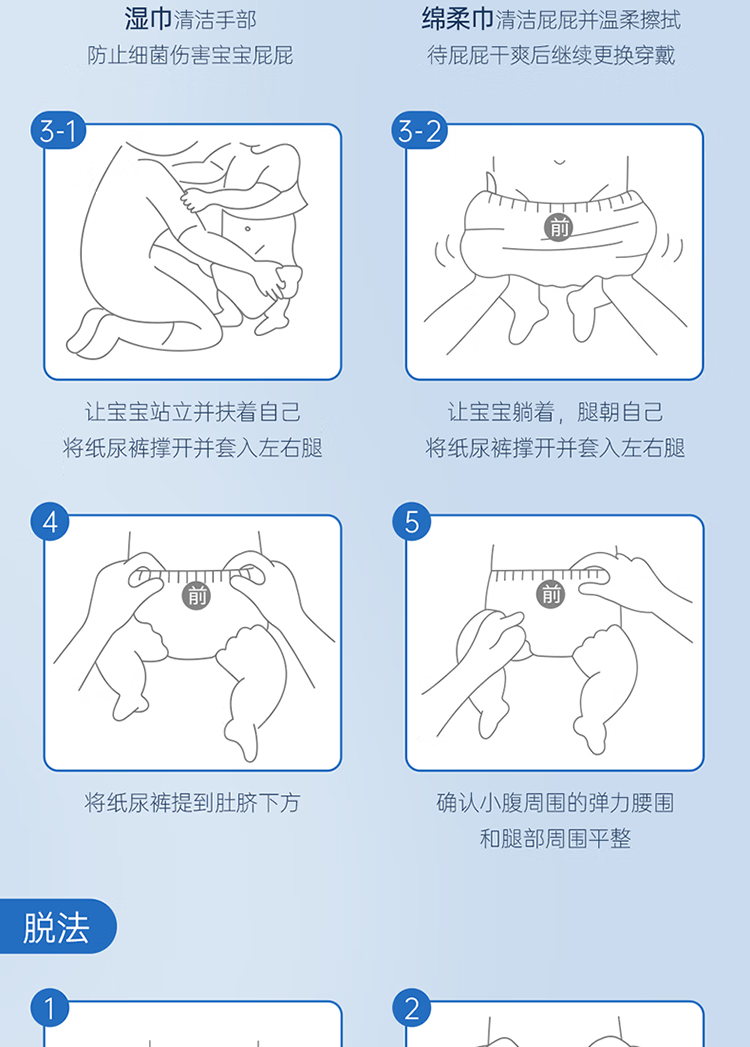 湿巾清洁手部
防止细菌伤害宝宝屁屁

绵柔巾清洁屁屁并温柔擦拭
待屁屁干爽后继续更换穿戴

3-1

让宝宝站立并扶着自己
将纸尿裤撑开并套入左右腿

3-2

前

让宝宝躺着，腿朝自己
将纸尿裤撑开并套入左右腿

4

前

将纸尿裤提到肚脐下方

5

前

确认小腹周围的弹力腰围
和腿部周围平整

脱法

1

2