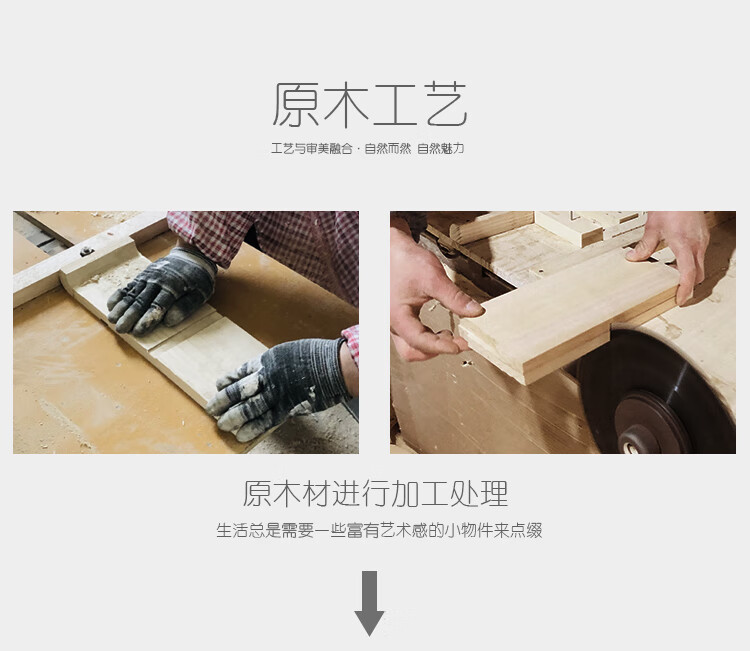 原木工艺

工艺与审美融合 · 自然而然 自然魅力

原木材进行加工处理

生活总是需要一些富有艺术感的小物件来点缀