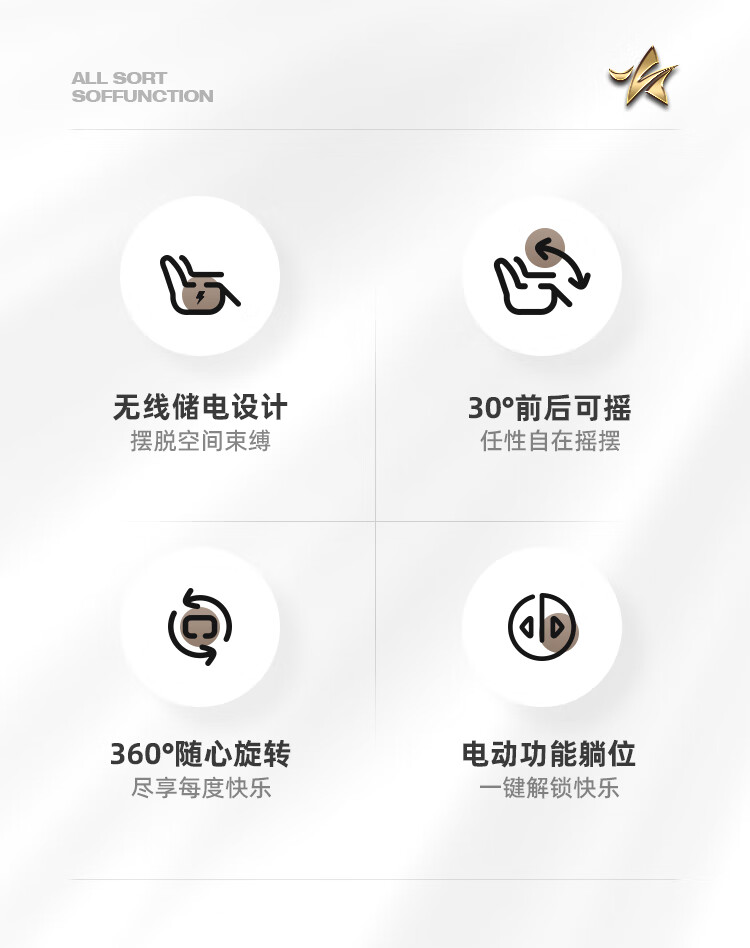 ALL SORT
SOFFUNCTION

无线储电设计
摆脱空间束缚

30°前后可摇
任性自在摇摆

360°随心旋转
尽享每度快乐

电动功能躺位
一键解锁快乐