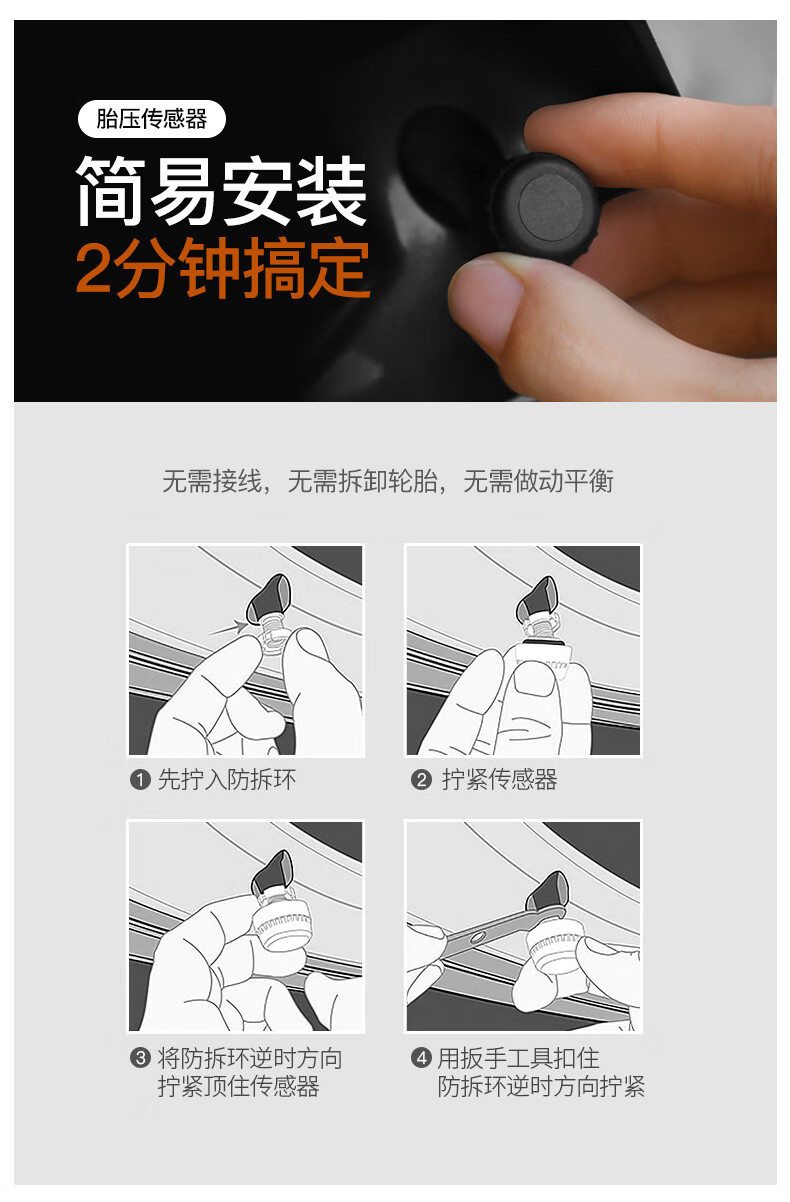 胎压传感器

简易安装

2分钟搞定

无需接线，无需拆卸轮胎，无需做动平衡

❶ 先拧入防拆环

❷ 拧紧传感器

❸ 将防拆环逆时方向拧紧顶住传感器

❹ 用扳手工具扣住防拆环逆时方向拧紧