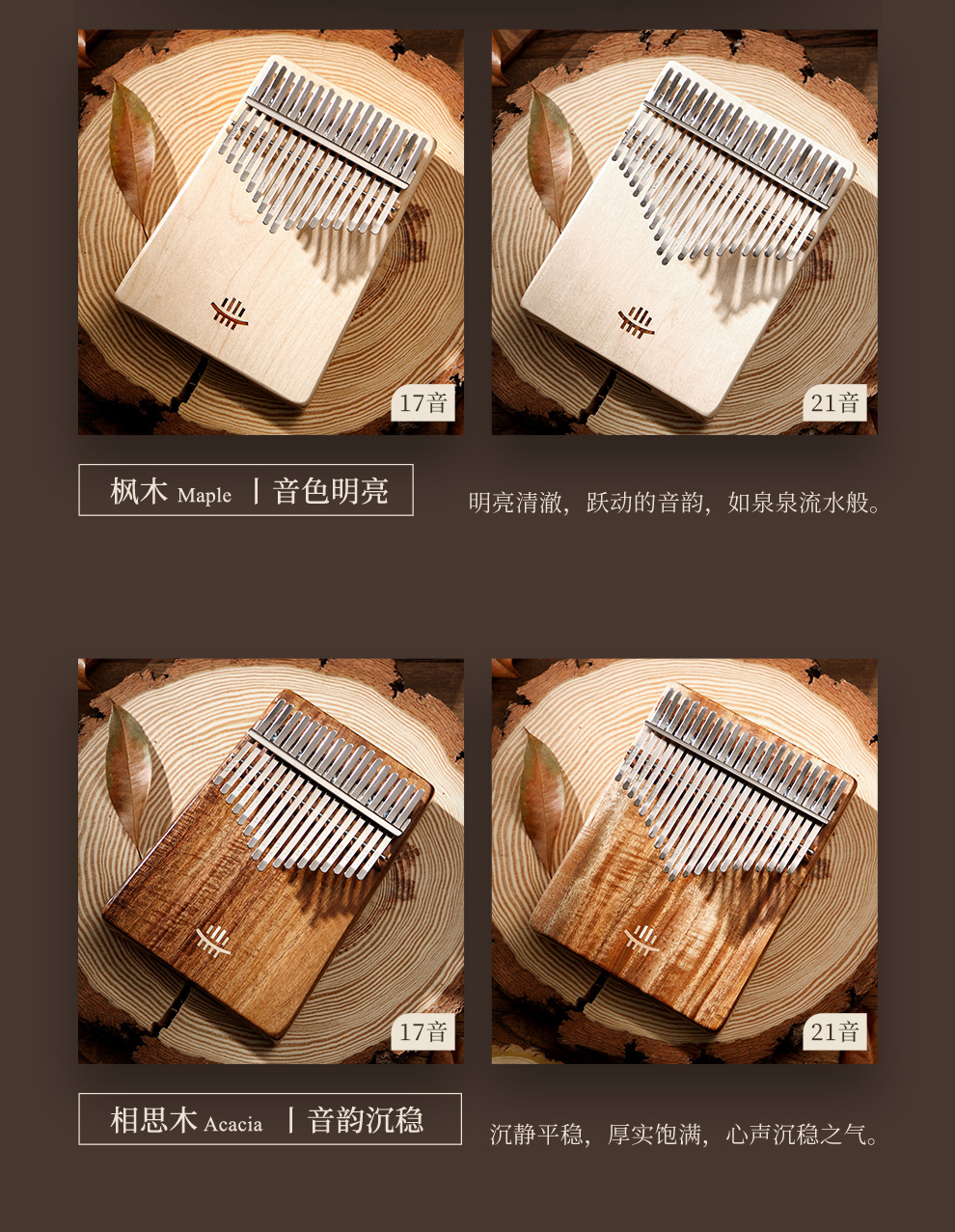 17音

21音

枫木 Maple | 音色明亮

明亮清澈，跃动的音韵，如泉泉流水般。

17音

21音

相思木 Acacia | 音韵沉稳

沉静平稳，厚实饱满，心声沉稳之气。