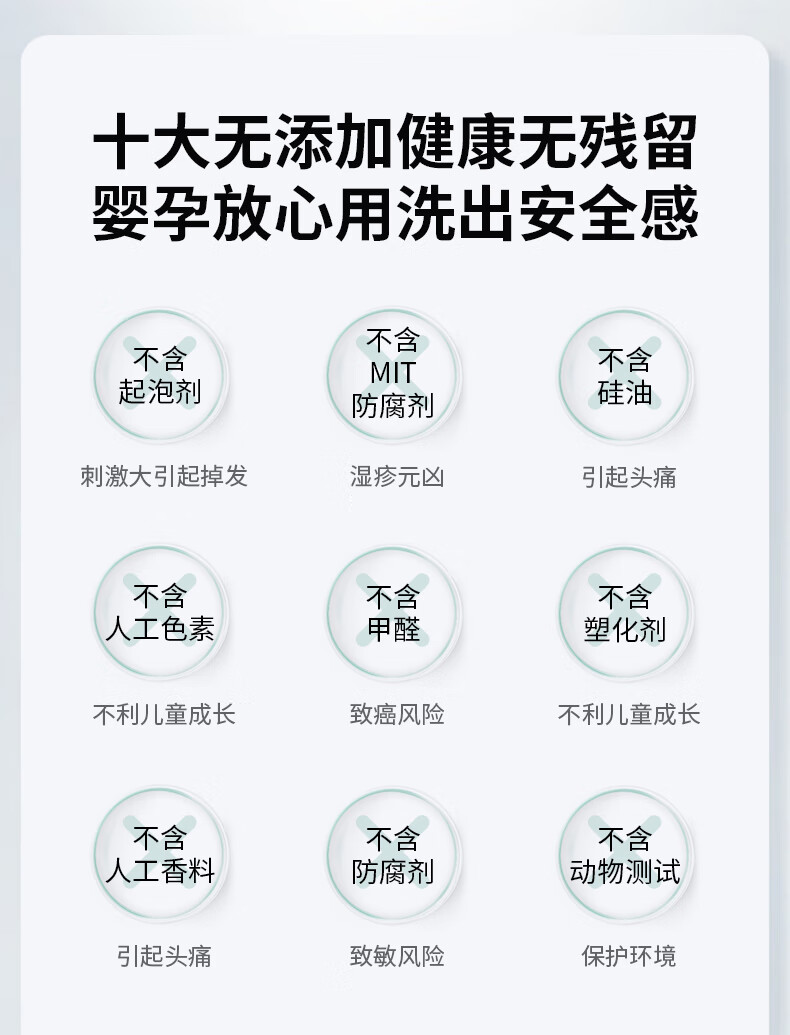 十大无添加健康无残留
婴孕放心用洗出安全感

不含
起泡剂

刺激大引起掉发

不含
MIT
防腐剂

湿疹元凶

不含
硅油

引起头痛

不含
人工色素

不利儿童成长

不含
甲醛

致癌风险

不含
塑化剂

不利儿童成长

不含
人工香料

引起头痛

不含
防腐剂

致敏风险

不含
动物测试

保护环境