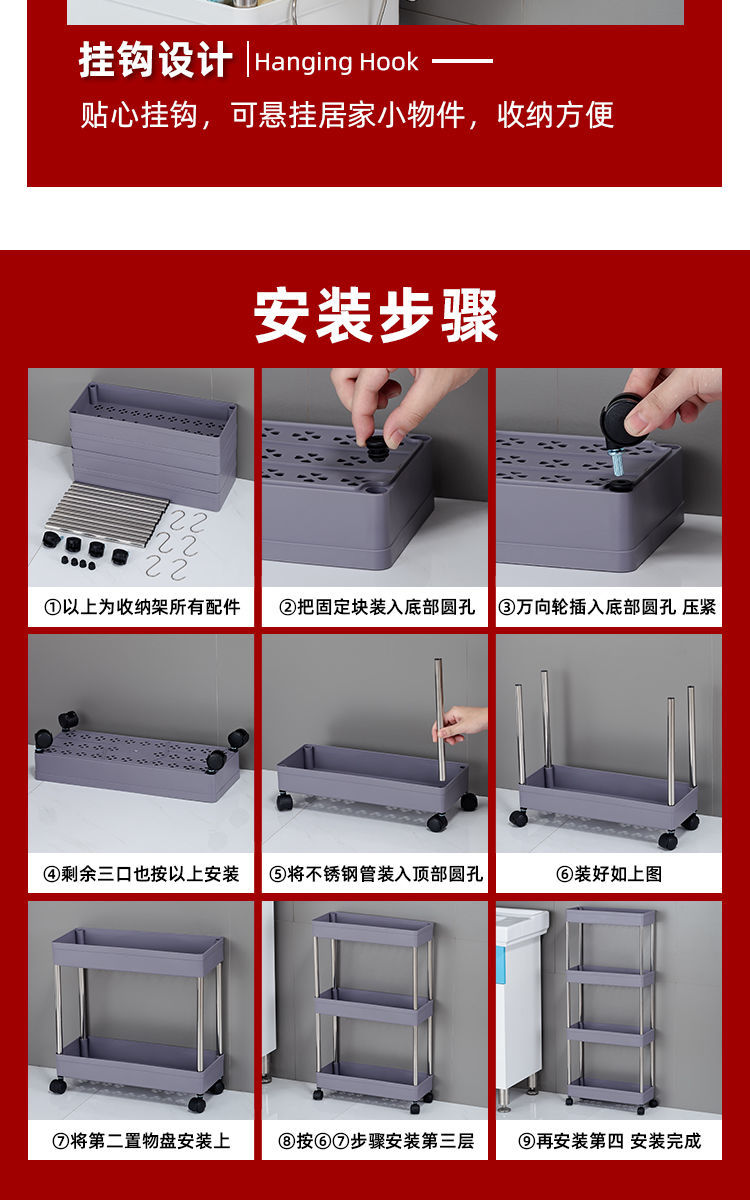 挂钩设计 | Hanging Hook

贴心挂钩，可悬挂居家小物件，收纳方便

安装步骤

①以上为收纳架所有配件

②把固定块装入底部圆孔

③万向轮插入底部圆孔 压紧

④剩余三口也按以上安装

⑤将不锈钢管装入顶部圆孔

⑥装好如上图

⑦将第二置物盘安装上

⑧按⑥⑦步骤安装第三层

⑨再安装第四 安装完成