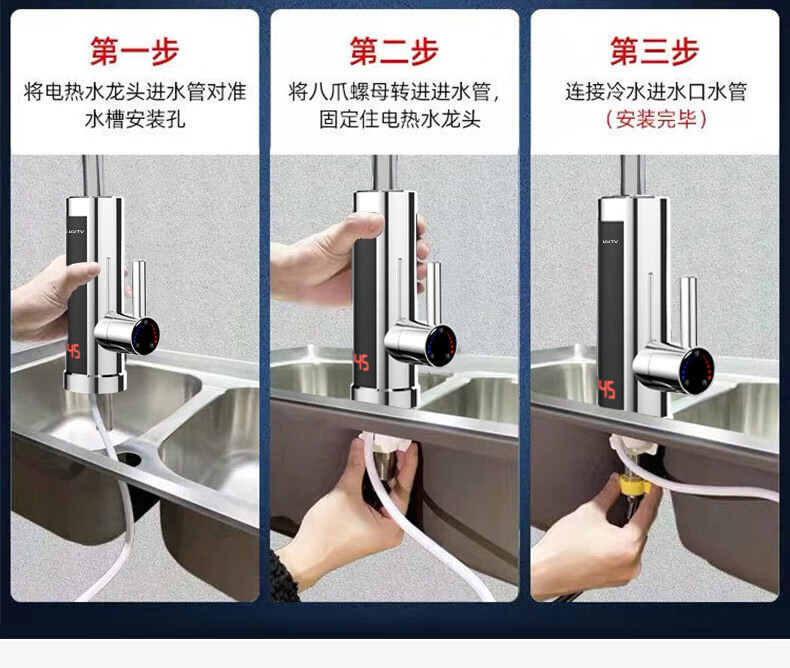 第一步

将电热水龙头进水管对准水槽安装孔

45

第二步

将八爪螺母转进进水管，固定住电热水龙头

45

第三步

连接冷水进水口水管
（安装完毕）

45