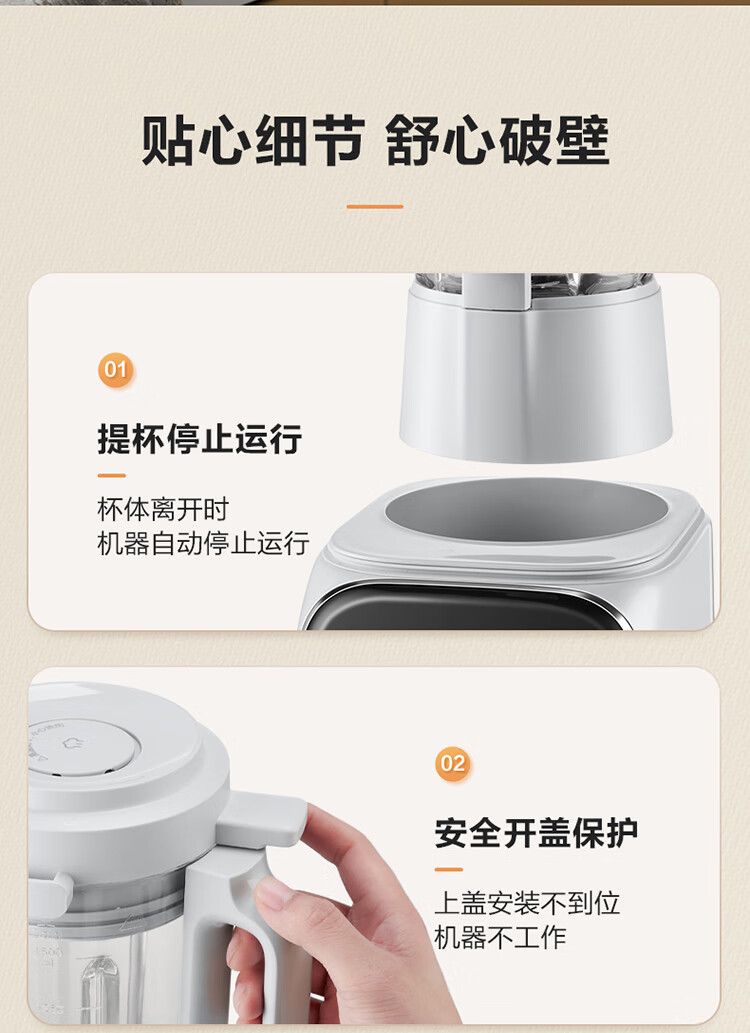 贴心细节 舒心破壁

01

提杯停止运行

杯体离开时
机器自动停止运行

02

安全开盖保护

上盖安装不到位
机器不工作