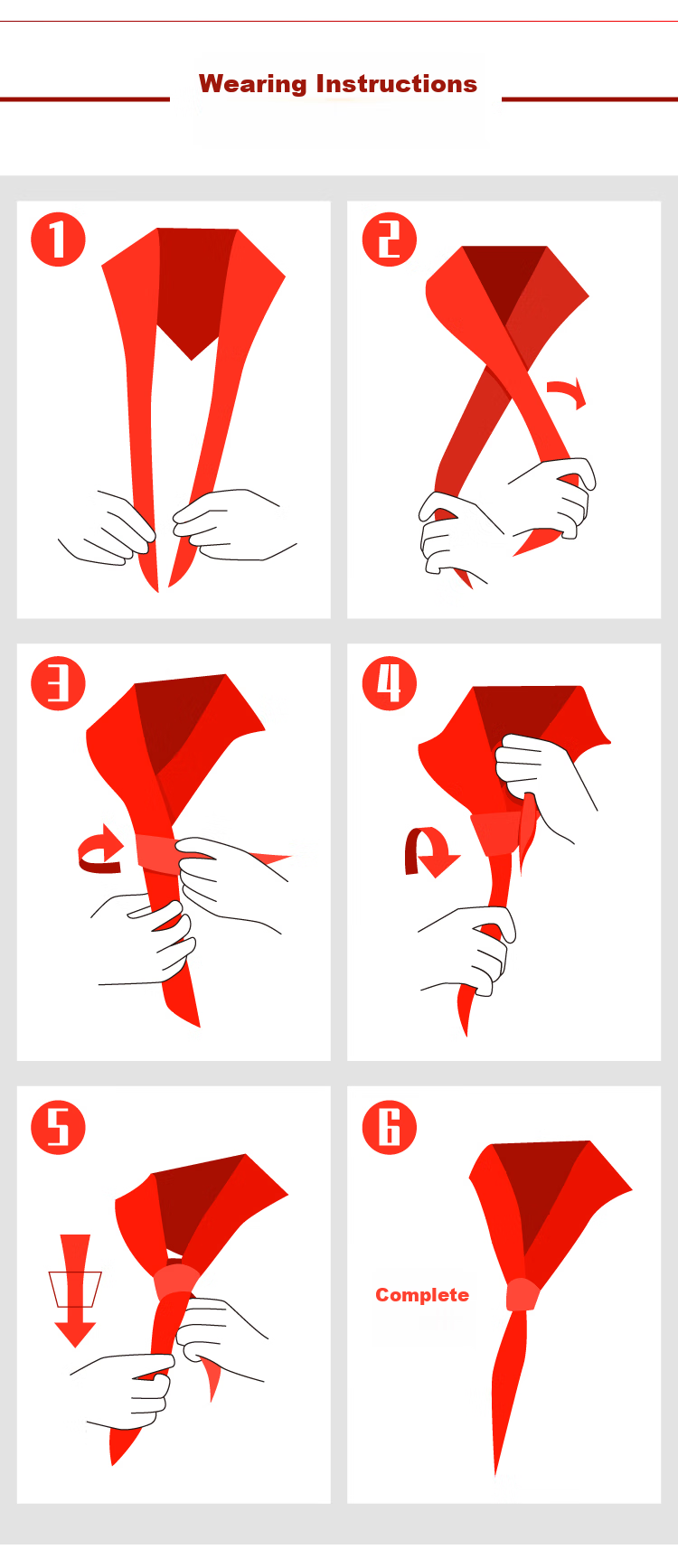 Wearing Instructions

1

2

3

4

5

6

Complete