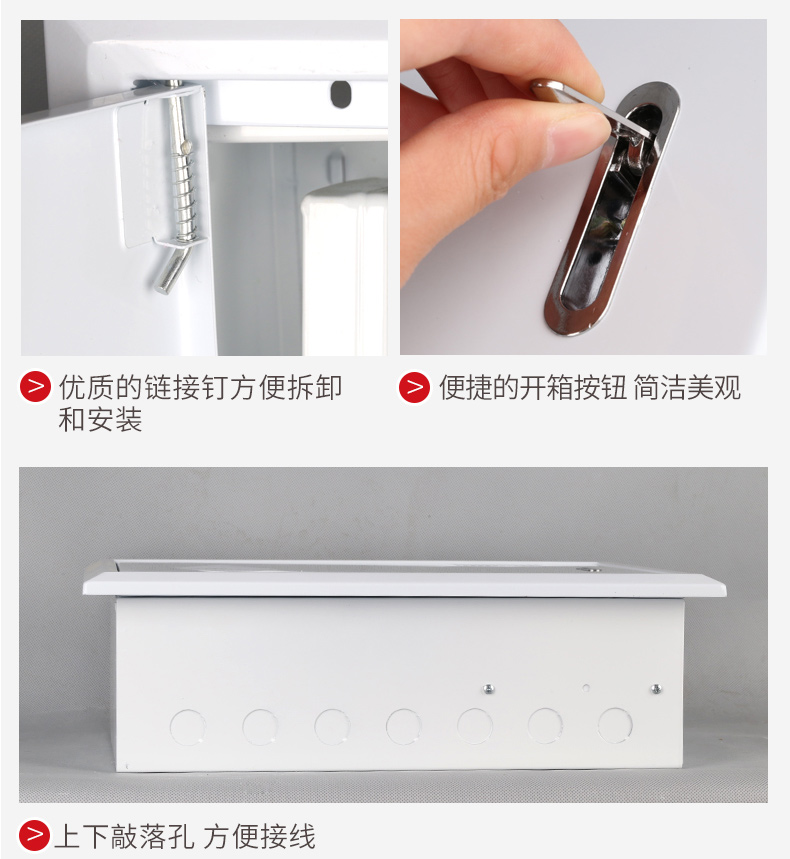 > 优质的链接钉方便拆卸和安装

> 便捷的开箱按钮 简洁美观

> 上下敲落孔 方便接线